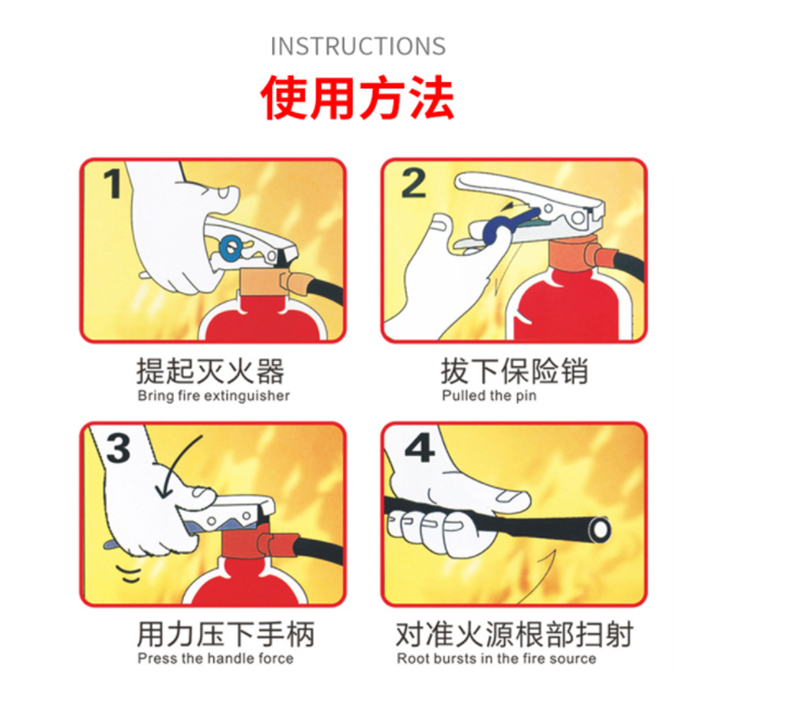 INSTRUCTIONS
使用方法

1

提起灭火器
Bring fire extinguisher

2

拔下保险销
Pulled the pin

3

用力压下手柄
Press the handle force

4

对准火源根部扫射
Root bursts in the fire source