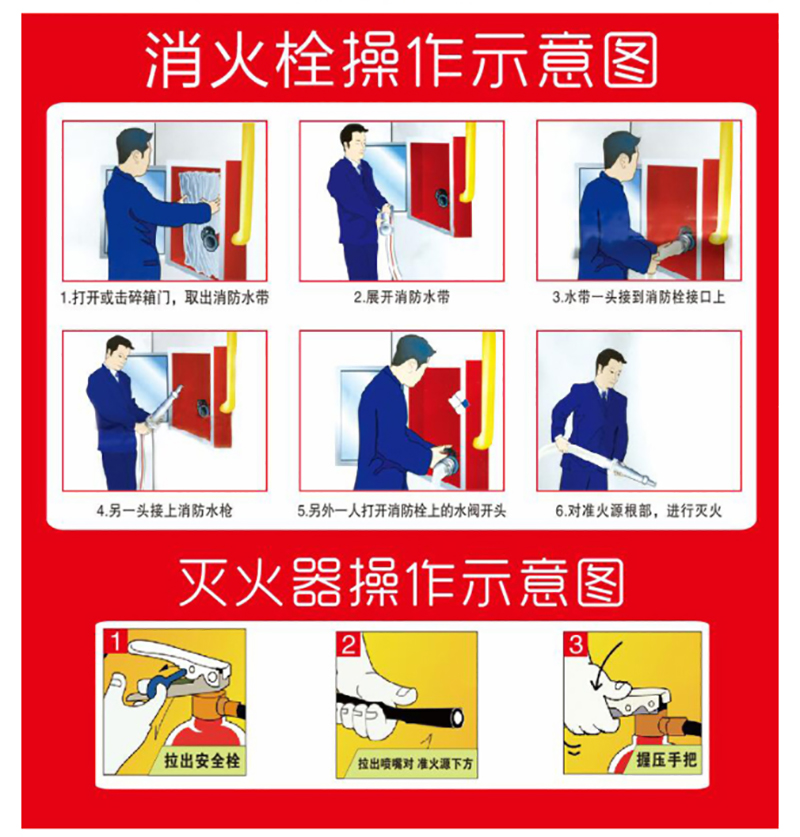 消火栓操作示意图

1.打开或击碎箱门，取出消防水带

2.展开消防水带

3.水带一头接到消防栓接口上

4.另一头接上消防水枪

5.另外一人打开消防栓上的水阀开头

6.对准火源根部，进行灭火

灭火器操作示意图

1
拉出安全栓

2
拉出喷嘴对 准火源下方

3
握压手把