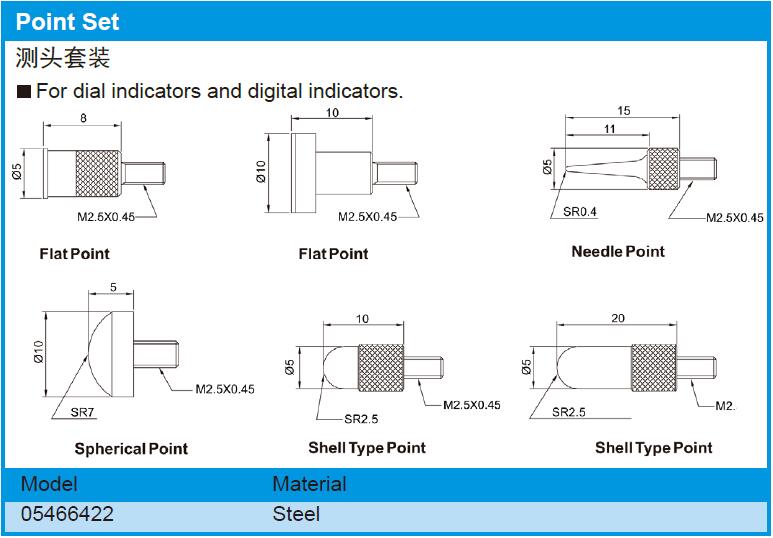 Point Set

测头套装

■ For dial indicators and digital indicators.

8
Ø5
M2.5X0.45
Flat Point

10
Ø10
M2.5X0.45
Flat Point

15
11
Ø5
SR0.4
M2.5X0.45
Needle Point

5
Ø10
SR7
M2.5X0.45
Spherical Point

10
Ø5
SR2.5
M2.5X0.45
Shell Type Point

20
Ø5
SR2.5
M2.
Shell Type Point

| Model | Material |
|---|---|
| 05466422 | Steel |