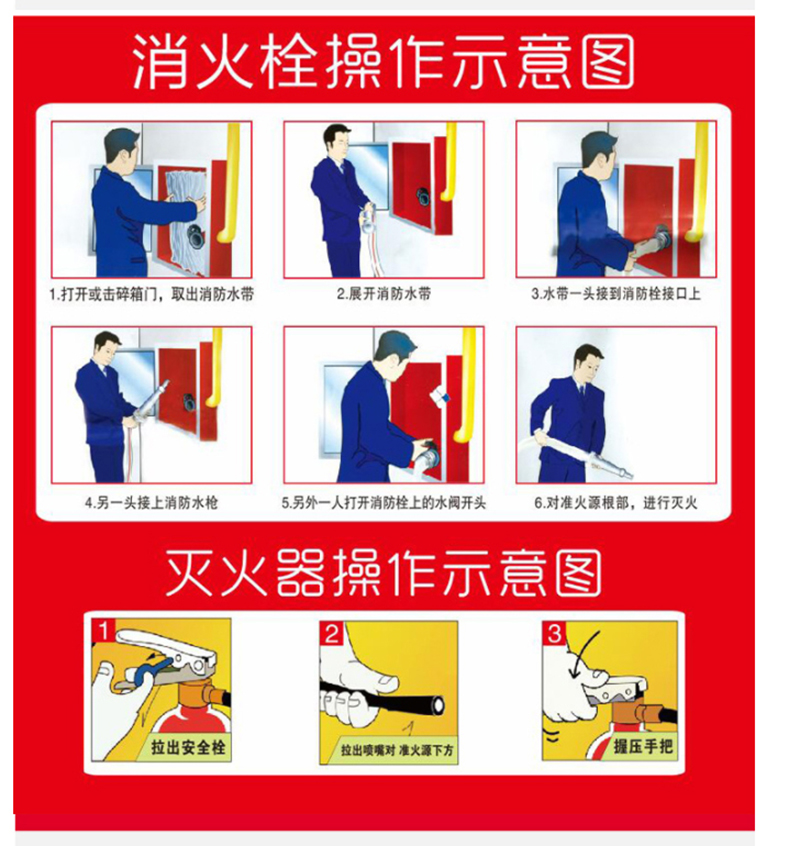 消火栓操作示意图

1.打开或击碎箱门，取出消防水带

2.展开消防水带

3.水带一头接到消防栓接口上

4.另一头接上消防水枪

5.另外一人打开消防栓上的水阀开头

6.对准火源根部，进行灭火

灭火器操作示意图

1
拉出安全栓

2
拉出喷嘴对 准火源下方

3
握压手把