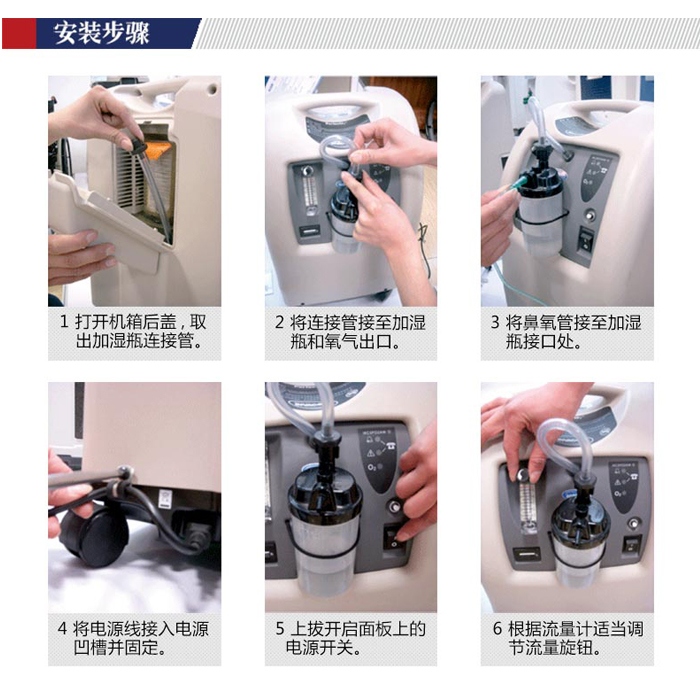 安装步骤

1 打开机箱后盖，取出加湿瓶连接管。

2 将连接管接至加湿瓶和氧气出口。

3 将鼻氧管接至加湿瓶接口处。

4 将电源线接入电源凹槽并固定。

5 上拔开启面板上的电源开关。

6 根据流量计适当调节流量旋钮。