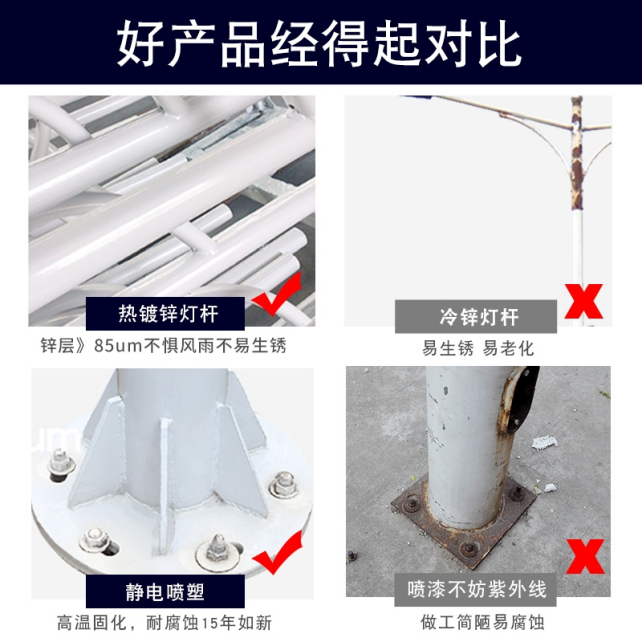 好产品经得起对比

热镀锌灯杆
锌层》85um不惧风雨不易生锈

冷锌灯杆
易生锈 易老化

静电喷塑
高温固化，耐腐蚀15年如新

喷漆不妨紫外线
做工简陋易腐蚀