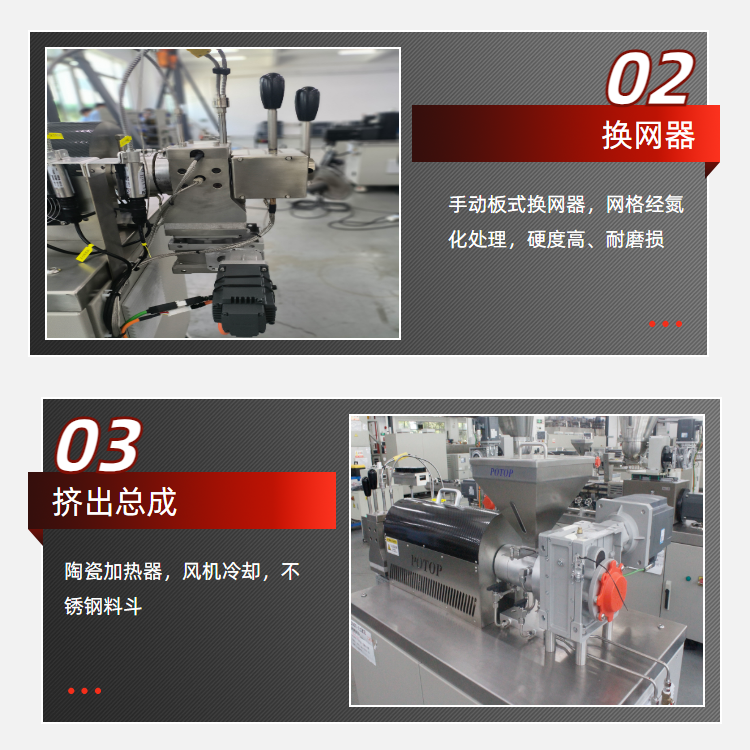 02
换网器

手动板式换网器，网格经氮化处理，硬度高、耐磨损

03
挤出总成

陶瓷加热器，风机冷却，不锈钢料斗

POTOP

POTOP