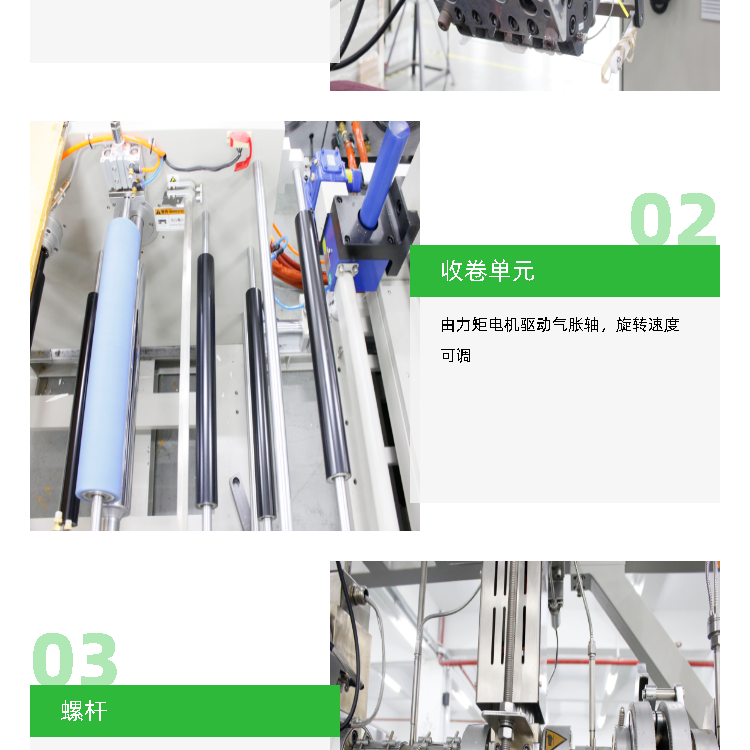 02

收卷单元

由力矩电机驱动气胀轴，旋转速度可调

03

螺杆