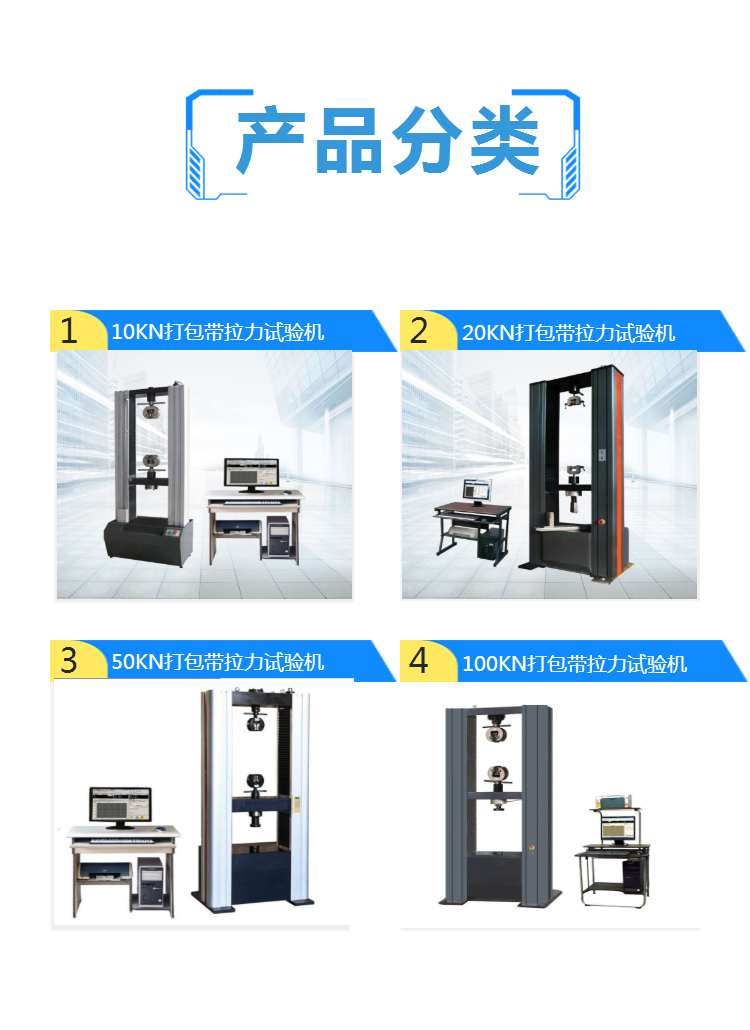 产品分类

1 10KN打包带拉力试验机

2 20KN打包带拉力试验机

3 50KN打包带拉力试验机

4 100KN打包带拉力试验机