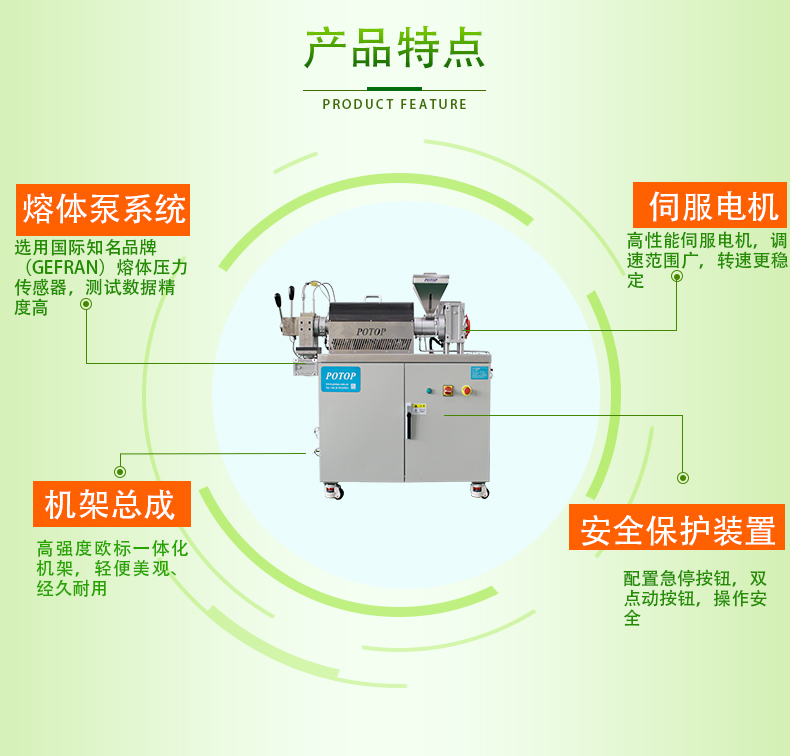 产品特点

PRODUCT FEATURE

熔体泵系统

选用国际知名品牌（GEFRAN）熔体压力传感器，测试数据精度高

伺服电机

高性能伺服电机，调速范围广，转速更稳定

POTOP

POTOP

机架总成

高强度欧标一体化机架，轻便美观、经久耐用

安全保护装置

配置急停按钮，双点动按钮，操作安全