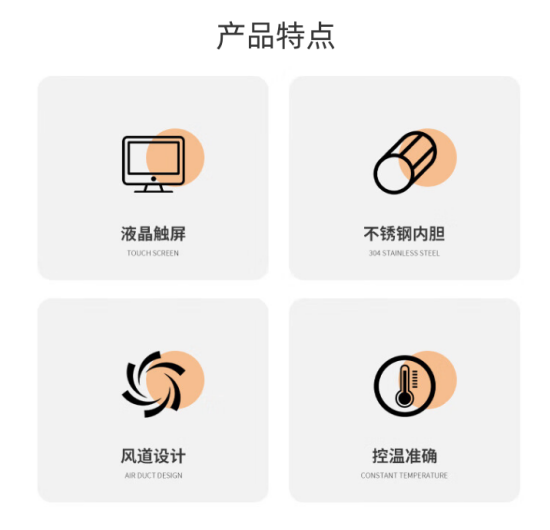 产品特点

液晶触屏
TOUCH SCREEN

不锈钢内胆
304 STAINLESS STEEL

风道设计
AIR DUCT DESIGN

控温准确
CONSTANT TEMPERATURE