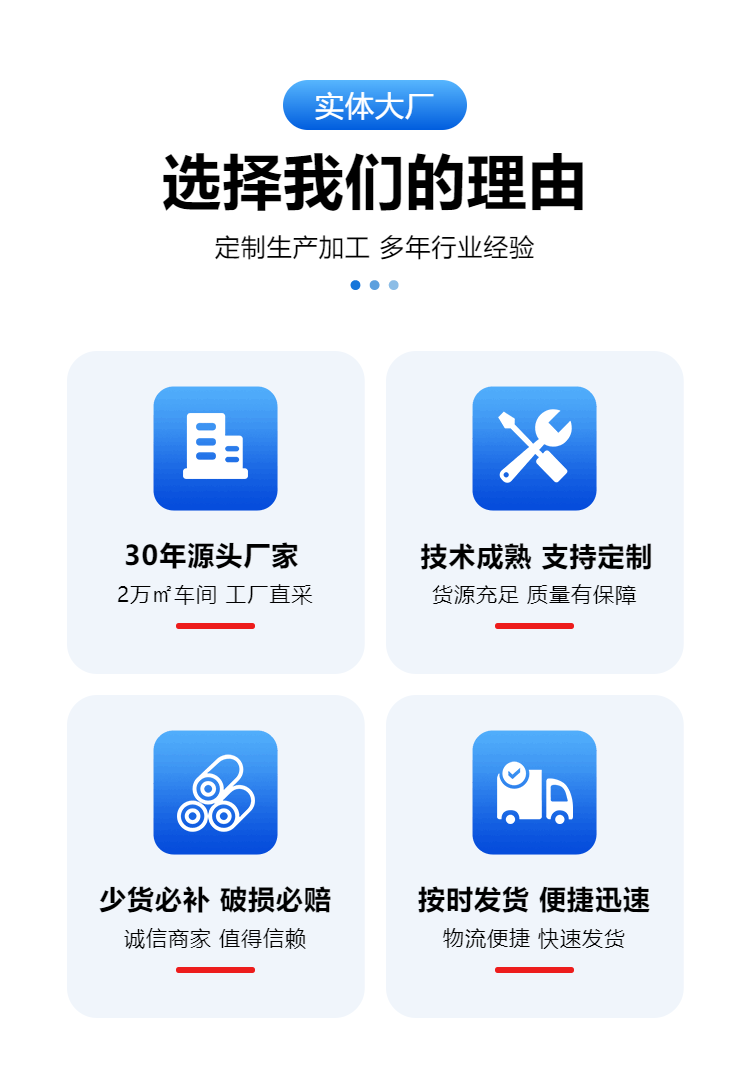 实体大厂

选择我们的理由

定制生产加工 多年行业经验

30年源头厂家

2万㎡车间 工厂直采

技术成熟 支持定制

货源充足 质量有保障

少货必补 破损必赔

诚信商家 值得信赖

按时发货 便捷迅速

物流便捷 快速发货