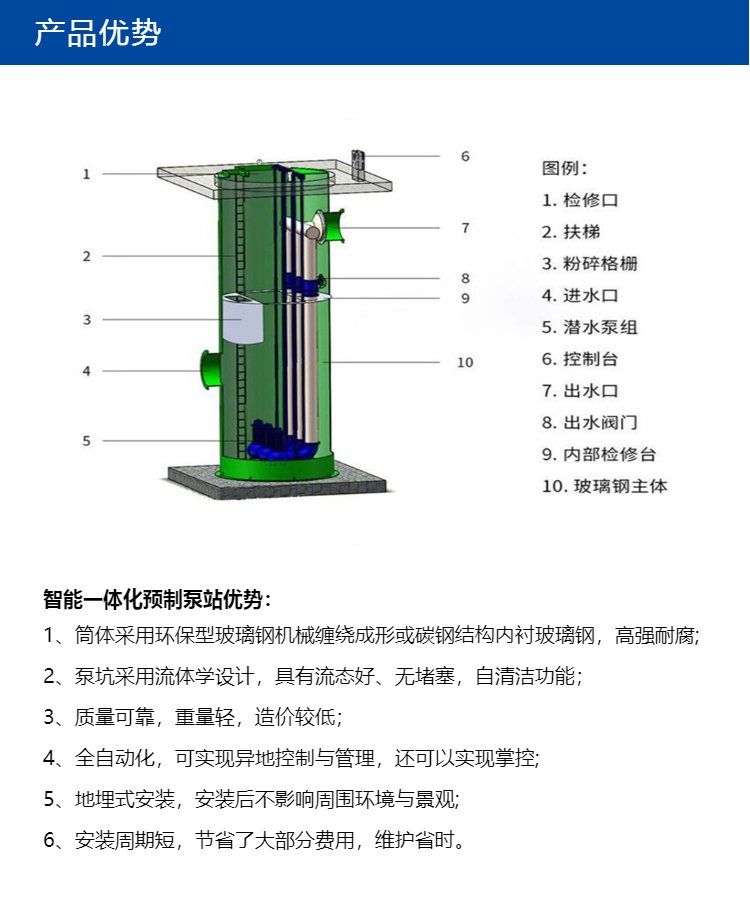 产品优势

1
2
3
4
5
6
7
8
9
10

图例:
1. 检修口
2. 扶梯
3. 粉碎格栅
4. 进水口
5. 潜水泵组
6. 控制台
7. 出水口
8. 出水阀门
9. 内部检修台
10. 玻璃钢主体

智能一体化预制泵站优势:
1、筒体采用环保型玻璃钢机械缠绕成形或碳钢结构内衬玻璃钢，高强耐腐;
2、泵坑采用流体学设计，具有流态好、无堵塞，自清洁功能;
3、质量可靠，重量轻，造价较低;
4、全自动化，可实现异地控制与管理，还可以实现掌控;
5、地埋式安装，安装后不影响周围环境与景观;
6、安装周期短，节省了大部分费用，维护省时。