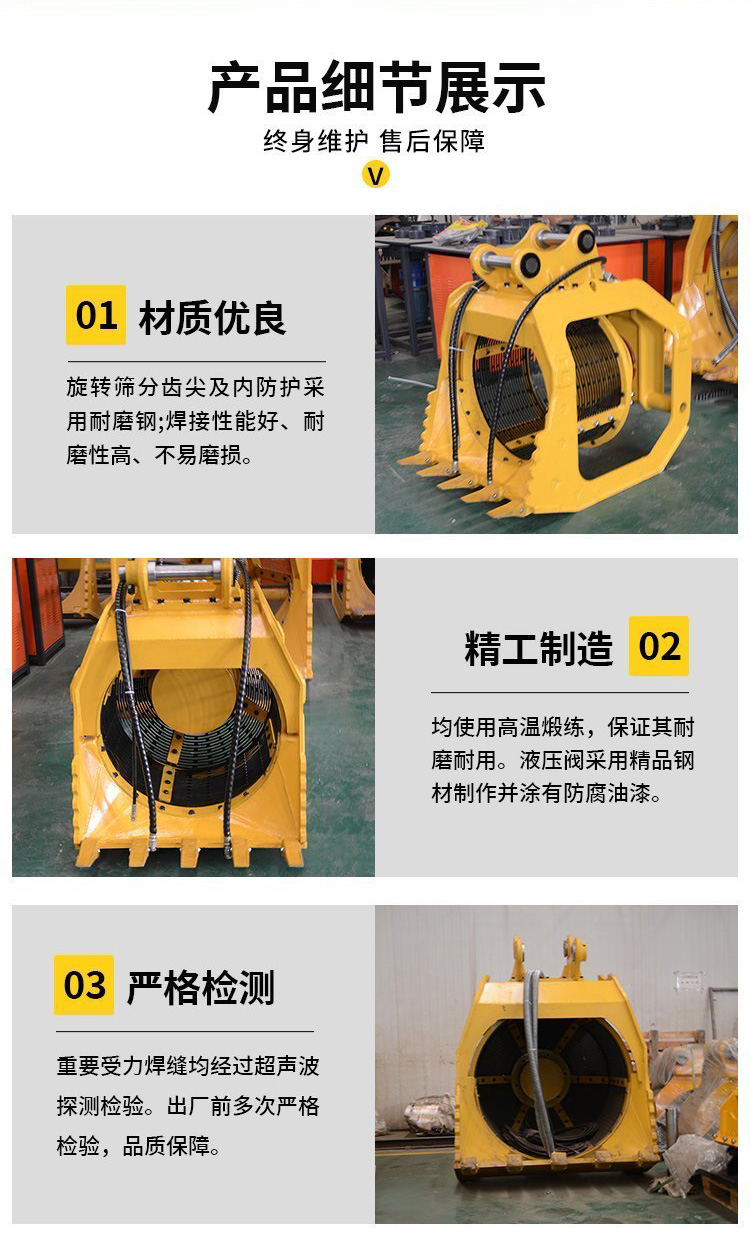 产品细节展示

终身维护 售后保障

V

01 材质优良

旋转筛分齿尖及内防护采用耐磨钢;焊接性能好、耐磨性高、不易磨损。

精工制造 02

均使用高温煅练，保证其耐磨耐用。液压阀采用精品钢材制作并涂有防腐油漆。

03 严格检测

重要受力焊缝均经过超声波探测检验。出厂前多次严格检验，品质保障。