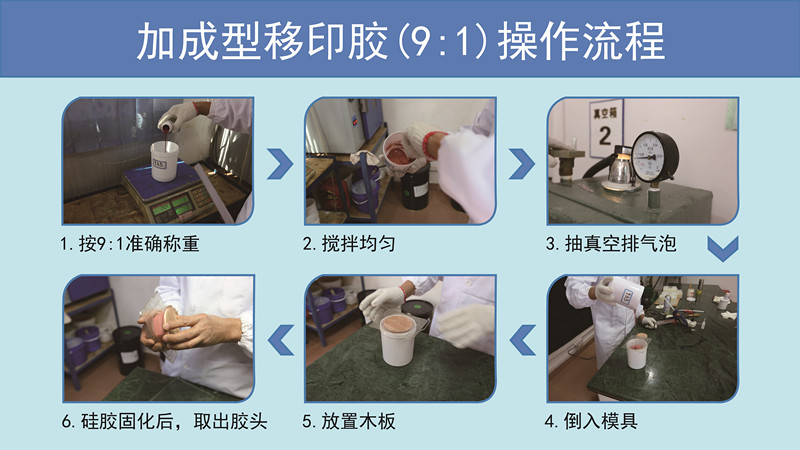 加成型移印胶(9:1)操作流程

1. 按9:1准确称重

2. 搅拌均匀

真空箱
2

3. 抽真空排气泡

4. 倒入模具

5. 放置木板

6. 硅胶固化后，取出胶头