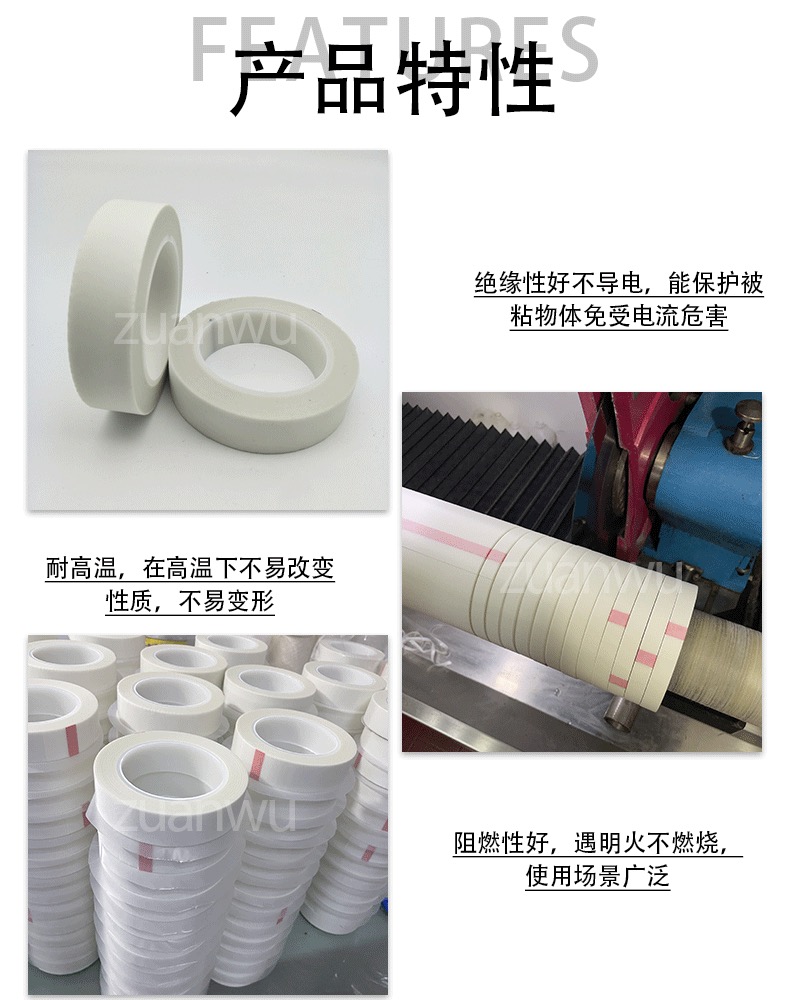 FEATURES
产品特性

zuanwu

绝缘性好不导电，能保护被粘物体免受电流危害

zuanwu

耐高温，在高温下不易改变性质，不易变形

zuanwu

阻燃性好，遇明火不燃烧，使用场景广泛