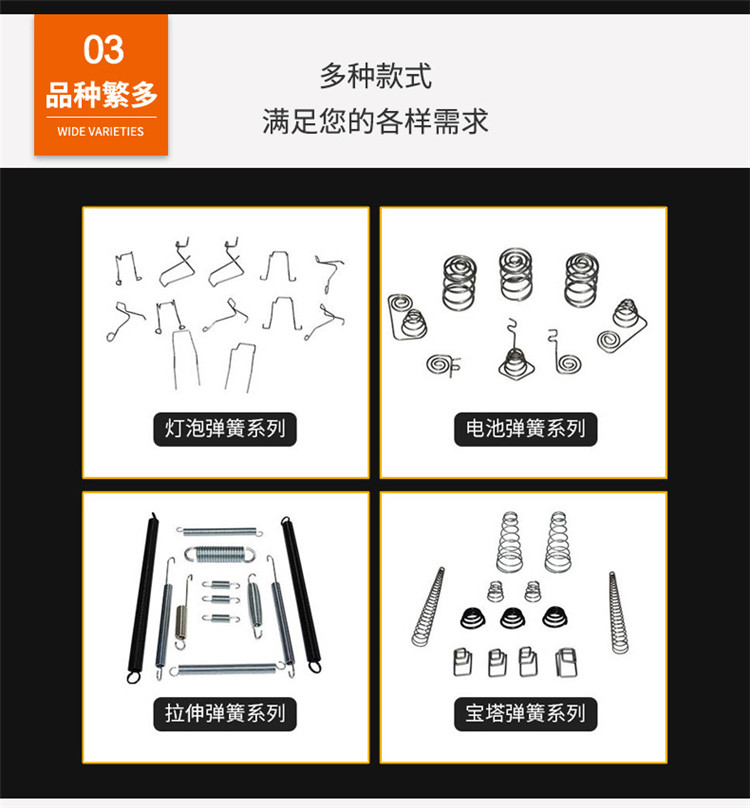 03
品种繁多
WIDE VARIETIES

多种款式
满足您的各样需求

灯泡弹簧系列

电池弹簧系列

拉伸弹簧系列

宝塔弹簧系列