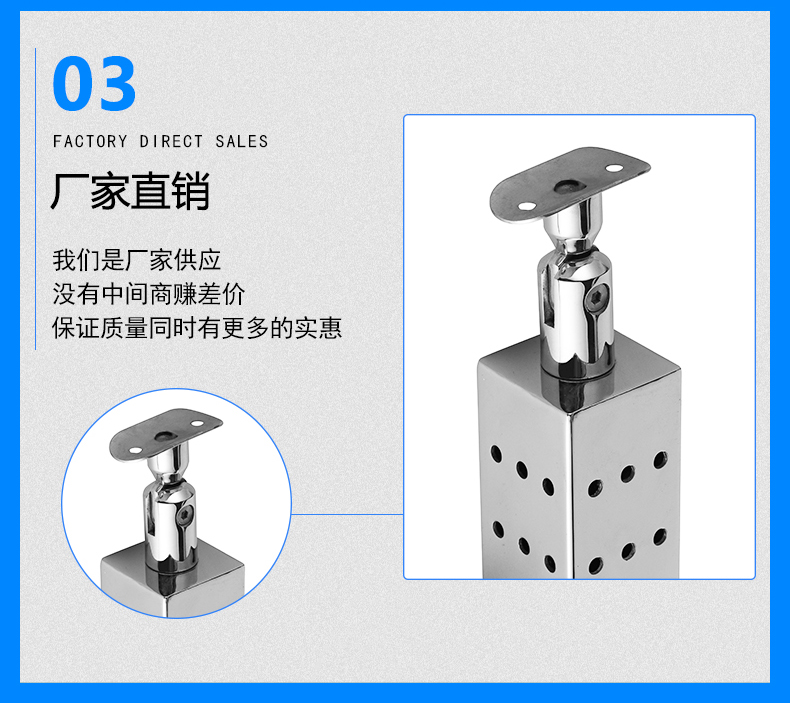 03

FACTORY DIRECT SALES

厂家直销

我们是厂家供应
没有中间商赚差价
保证质量同时有更多的实惠