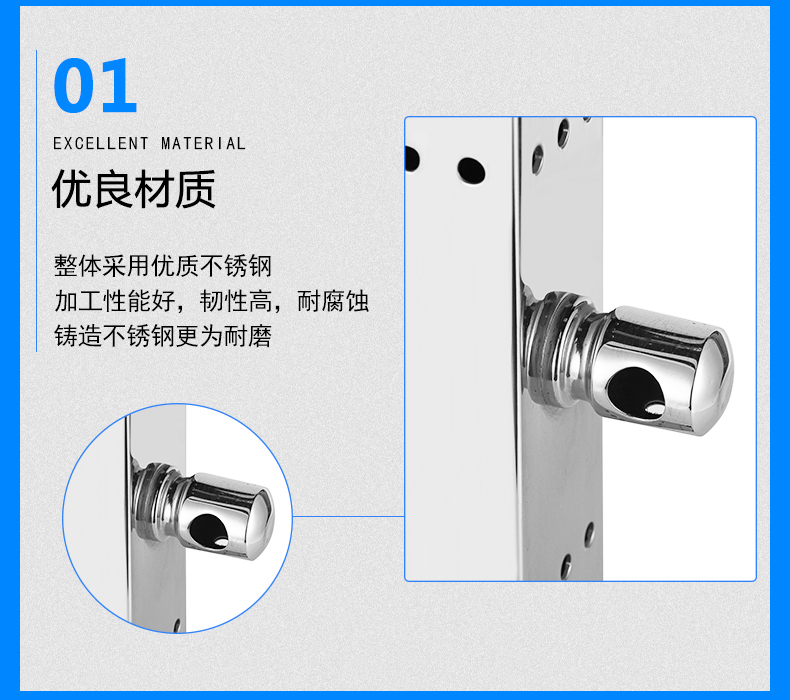 01

EXCELLENT MATERIAL

优良材质

整体采用优质不锈钢
加工性能好，韧性高，耐腐蚀
铸造不锈钢更为耐磨