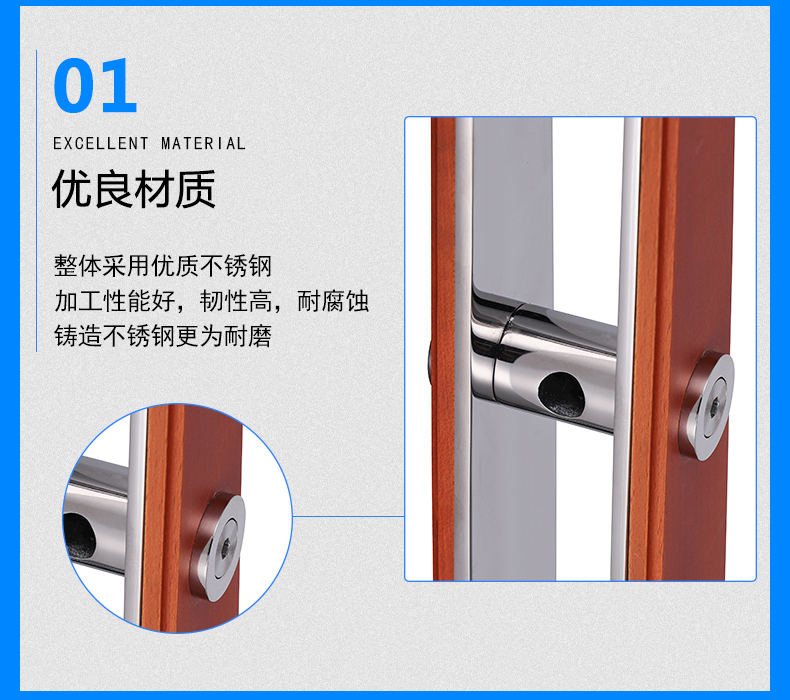 01

EXCELLENT MATERIAL

优良材质

整体采用优质不锈钢
加工性能好，韧性高，耐腐蚀
铸造不锈钢更为耐磨