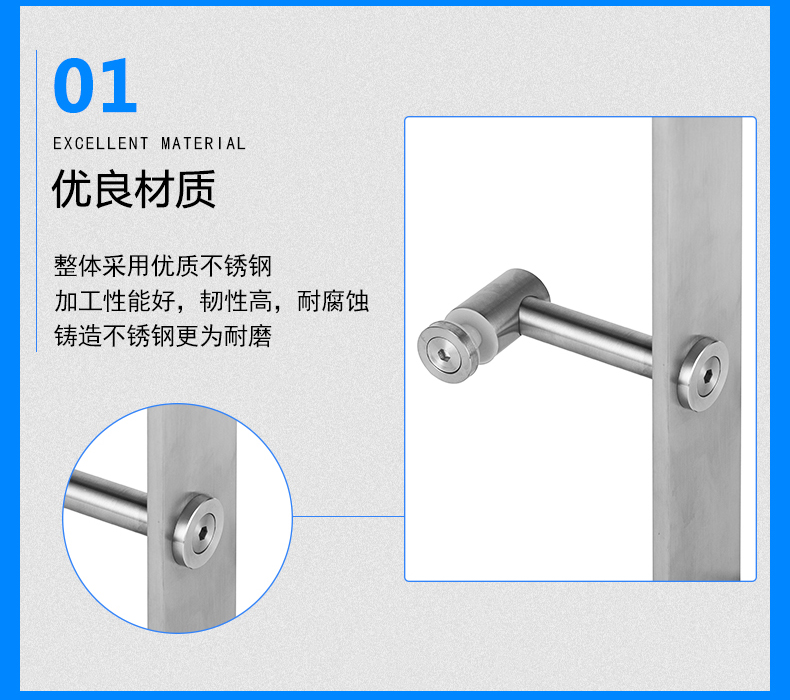 01

EXCELLENT MATERIAL

优良材质

整体采用优质不锈钢
加工性能好，韧性高，耐腐蚀
铸造不锈钢更为耐磨