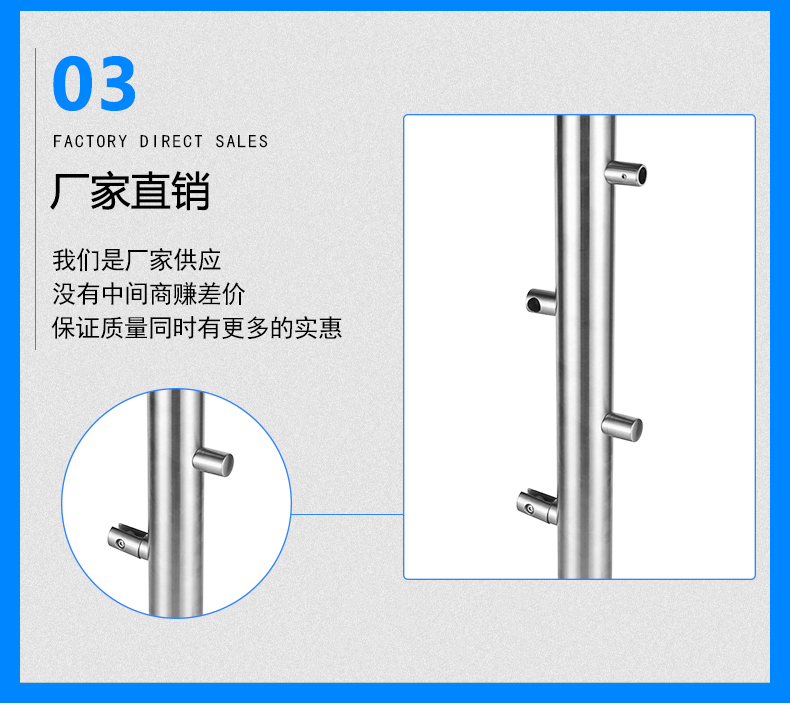 03

FACTORY DIRECT SALES

厂家直销

我们是厂家供应
没有中间商赚差价
保证质量同时有更多的实惠