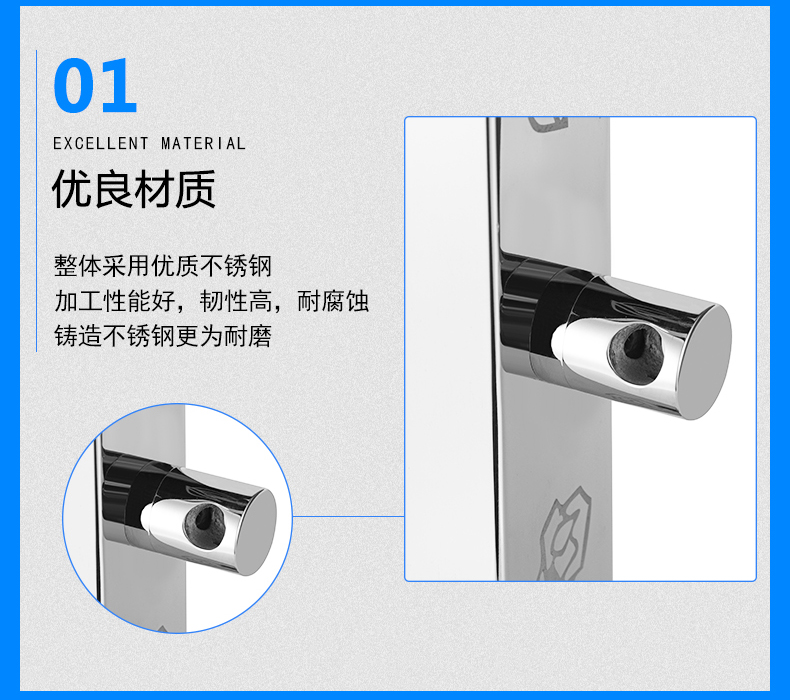 01

EXCELLENT MATERIAL

优良材质

整体采用优质不锈钢
加工性能好，韧性高，耐腐蚀
铸造不锈钢更为耐磨