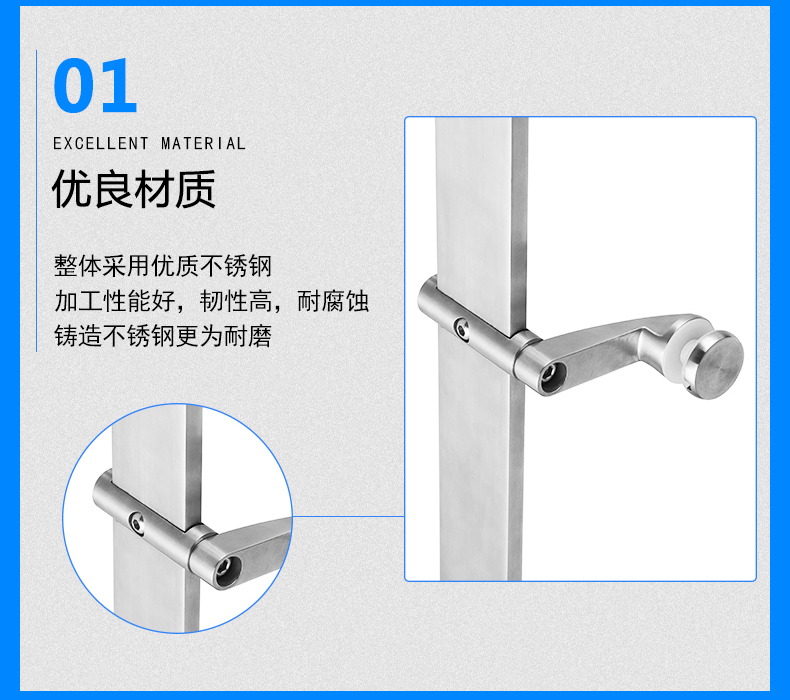 01

EXCELLENT MATERIAL

优良材质

整体采用优质不锈钢
加工性能好，韧性高，耐腐蚀
铸造不锈钢更为耐磨