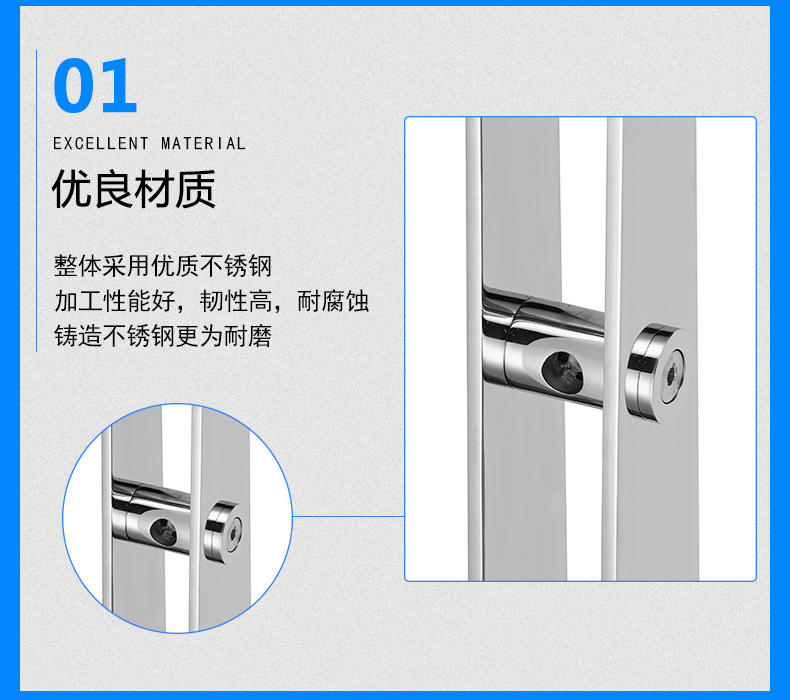 01

EXCELLENT MATERIAL

优良材质

整体采用优质不锈钢
加工性能好，韧性高，耐腐蚀
铸造不锈钢更为耐磨