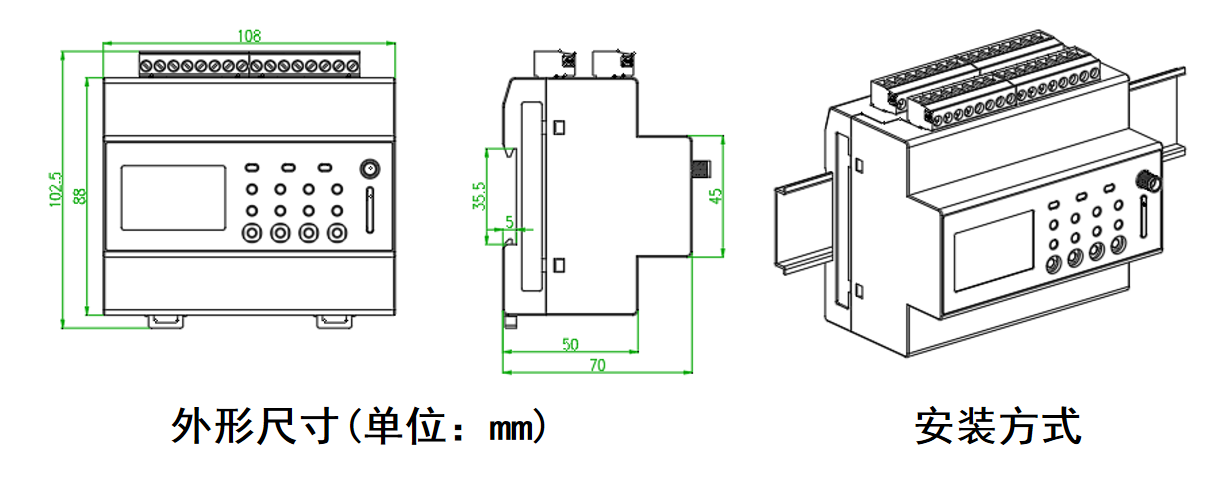 108
102.5
88
35.5
5
45
50
70
外形尺寸(单位：mm)
安装方式