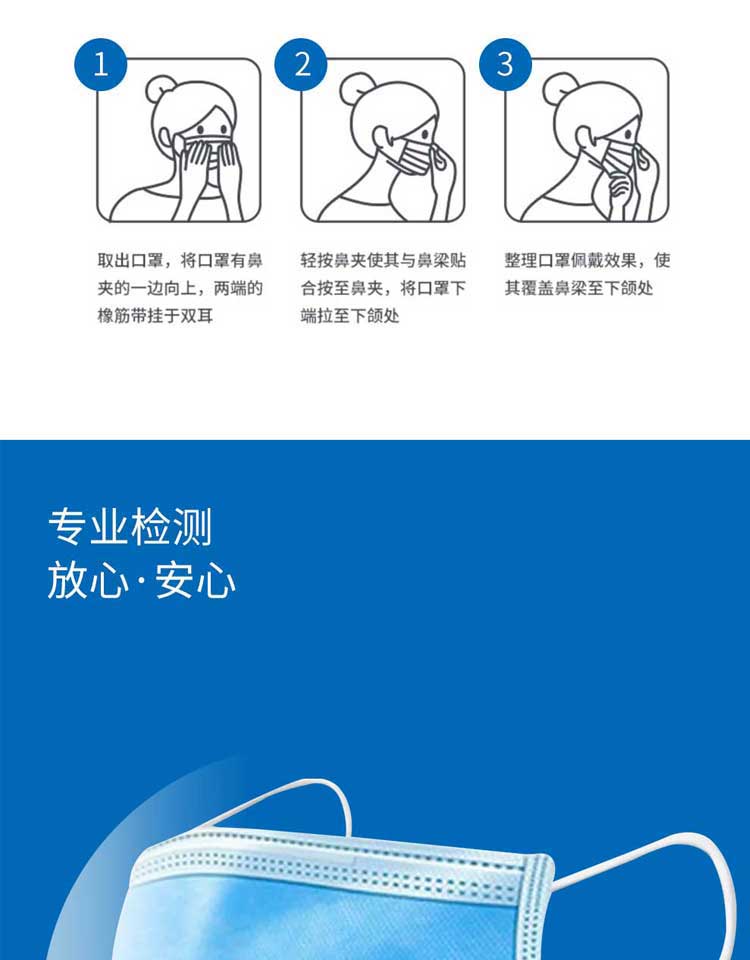 1

取出口罩，将口罩有鼻夹的一边向上，两端的橡筋带挂于双耳

2

轻按鼻夹使其与鼻梁贴合按至鼻夹，将口罩下端拉至下颌处

3

整理口罩佩戴效果，使其覆盖鼻梁至下颌处

专业检测
放心·安心