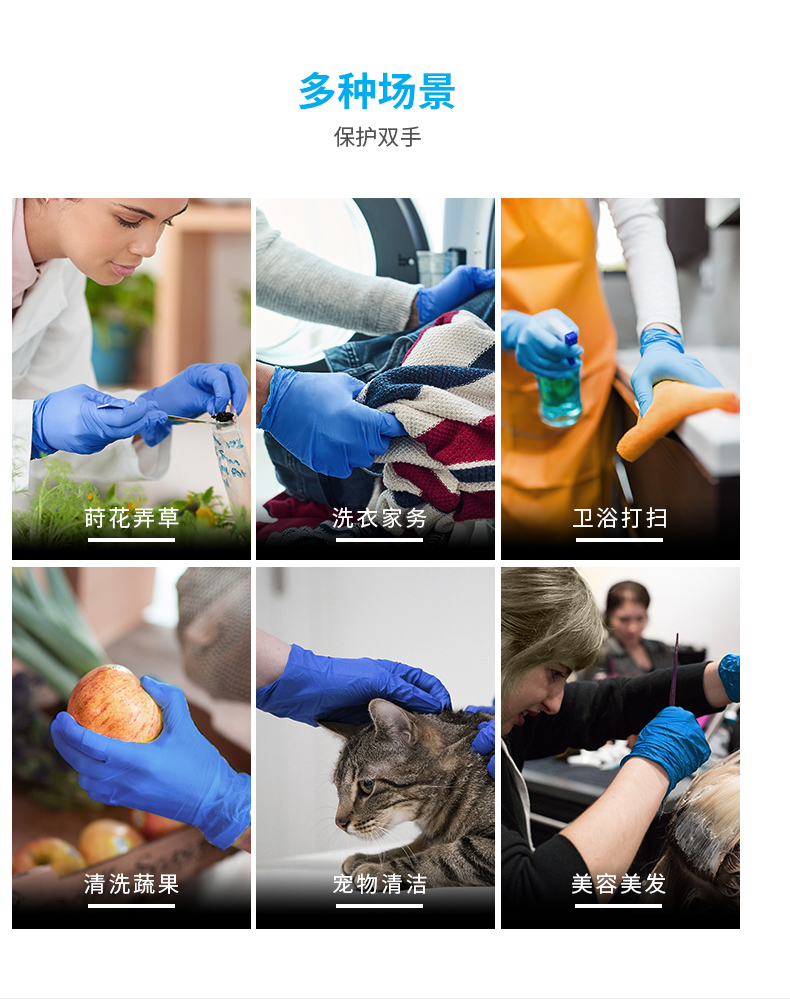 多种场景

保护双手

莳花弄草

洗衣家务

卫浴打扫

清洗蔬果

宠物清洁

美容美发