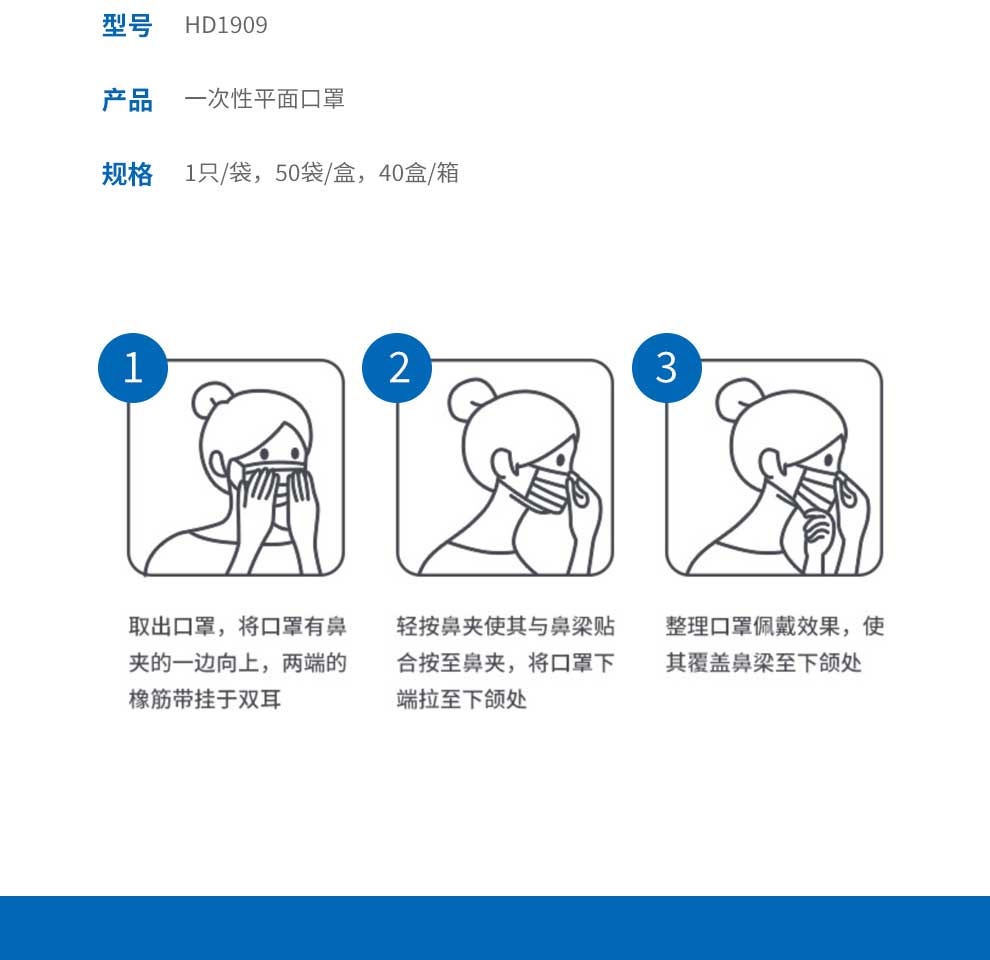 型号 HD1909

产品 一次性平面口罩

规格 1只/袋，50袋/盒，40盒/箱

1

取出口罩，将口罩有鼻夹的一边向上，两端的橡筋带挂于双耳

2

轻按鼻夹使其与鼻梁贴合按至鼻夹，将口罩下端拉至下颌处

3

整理口罩佩戴效果，使其覆盖鼻梁至下颌处