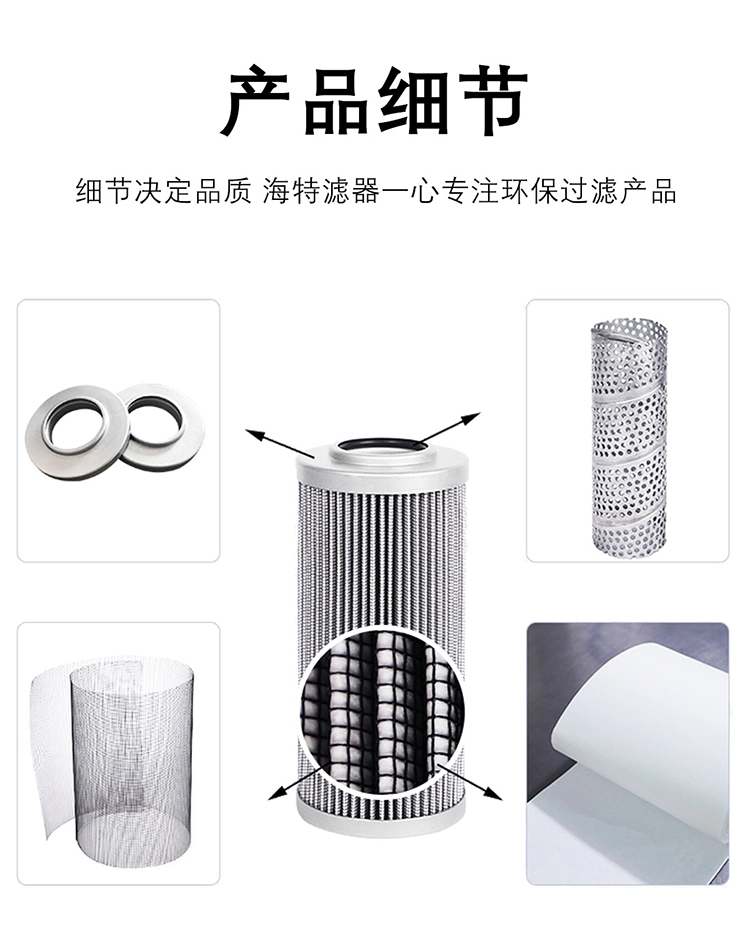 产品细节

细节决定品质 海特滤器一心专注环保过滤产品