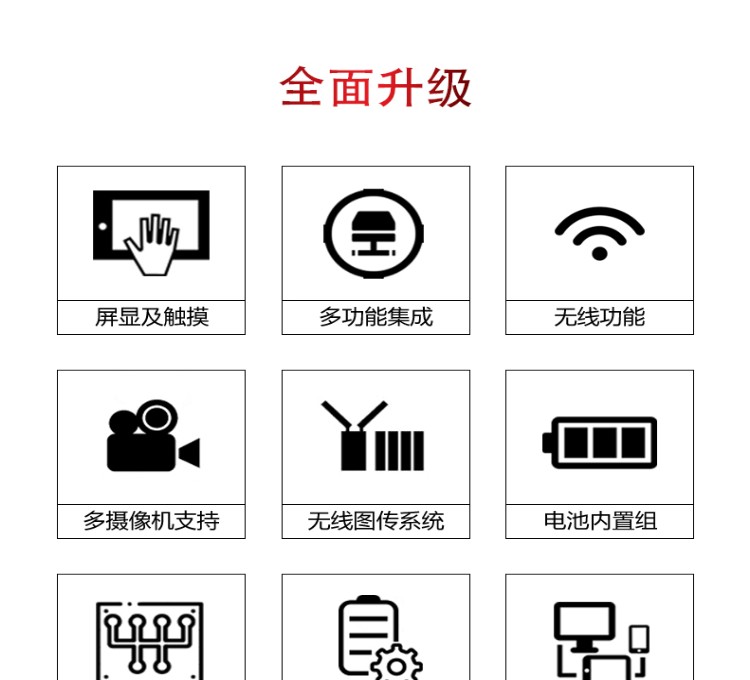 全面升级

屏显及触摸

多功能集成

无线功能

多摄像机支持

无线图传系统

电池内置组