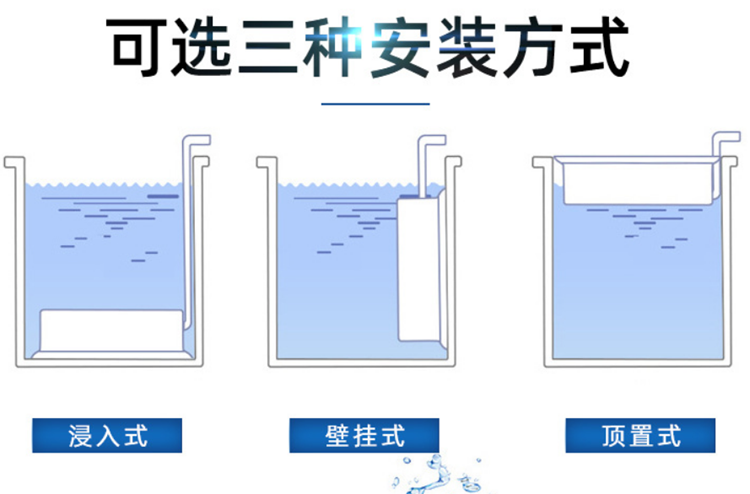 可选三种安装方式

浸入式

壁挂式

顶置式