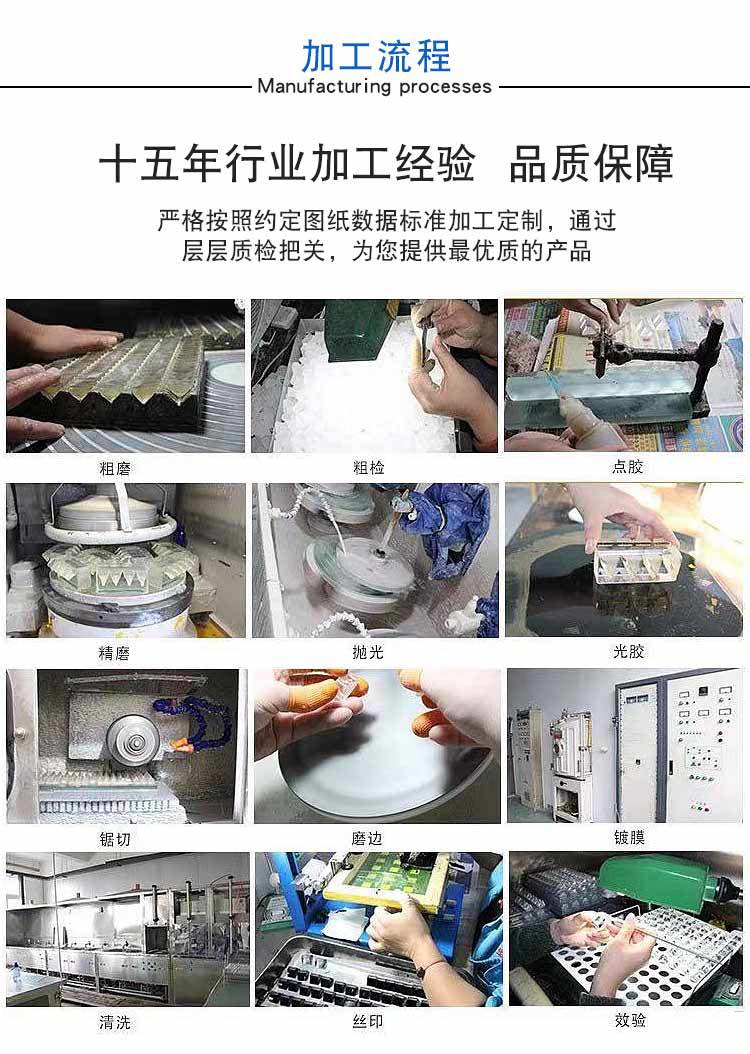 加工流程
Manufacturing processes

十五年行业加工经验 品质保障

严格按照约定图纸数据标准加工定制，通过层层质检把关，为您提供最优质的产品

粗磨
粗检
点胶
精磨
抛光
光胶
锯切
磨边
镀膜
清洗
丝印
效验