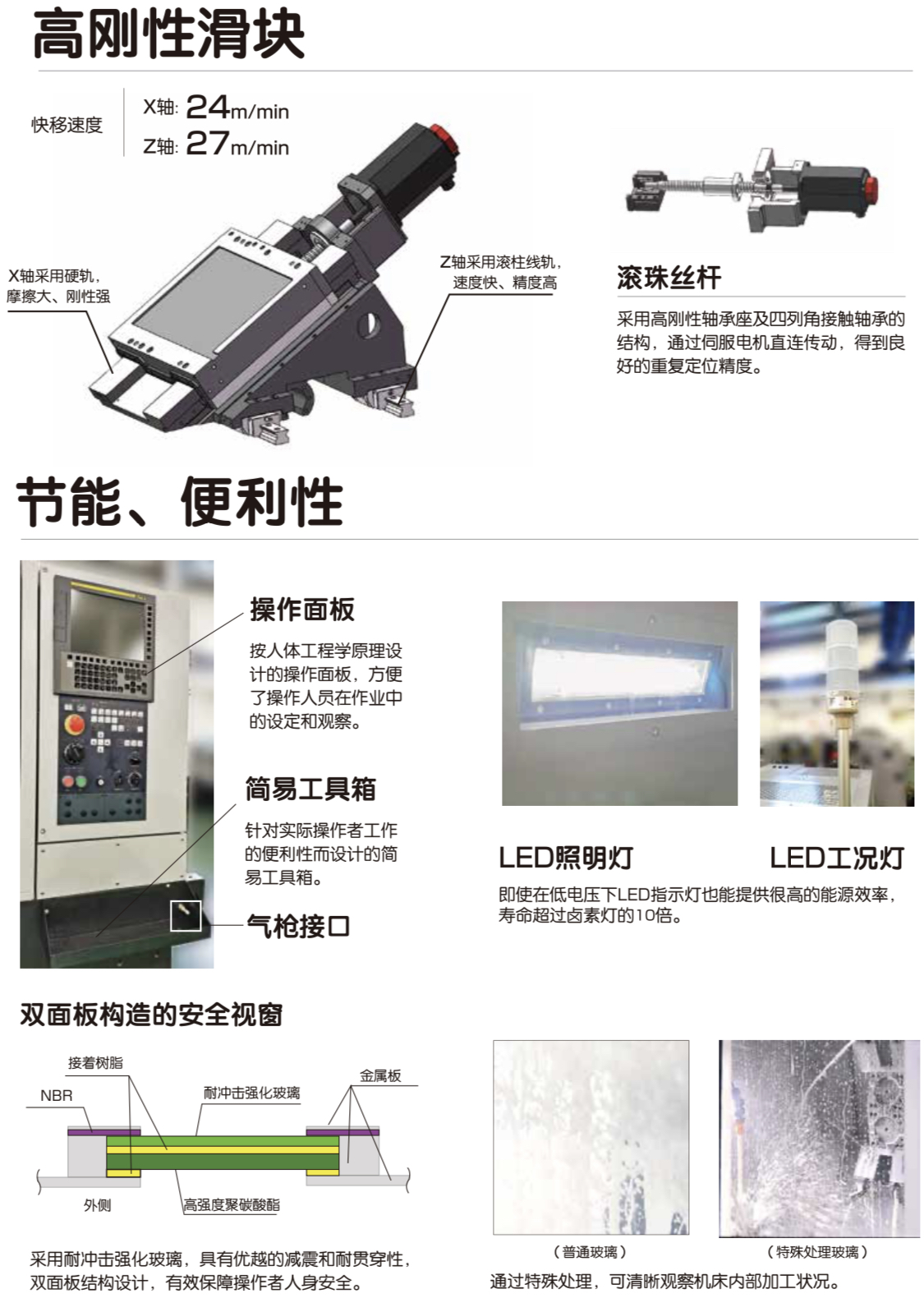 高刚性滑块

快移速度

X轴: 24m/min
Z轴: 27m/min

X轴采用硬轨，摩擦大、刚性强

Z轴采用滚柱线轨，速度快、精度高

滚珠丝杆

采用高刚性轴承座及四列角接触轴承的结构，通过伺服电机直连传动，得到良好的重复定位精度。

节能、便利性

操作面板

按人体工程学原理设计的操作面板，方便了操作人员在作业中的设定和观察。

简易工具箱

针对实际操作者工作的便利性而设计的简易工具箱。

气枪接口

LED照明灯

LED工况灯

即使在低电压下LED指示灯也能提供很高的能源效率，寿命超过卤素灯的10倍。

双面板构造的安全视窗

接着树脂

NBR

耐冲击强化玻璃

金属板

外侧

高强度聚碳酸酯

采用耐冲击强化玻璃，具有优越的减震和耐贯穿性，双面板结构设计，有效保障操作者人身安全。

（普通玻璃）

（特殊处理玻璃）

通过特殊处理，可清晰观察机床内部加工状况。