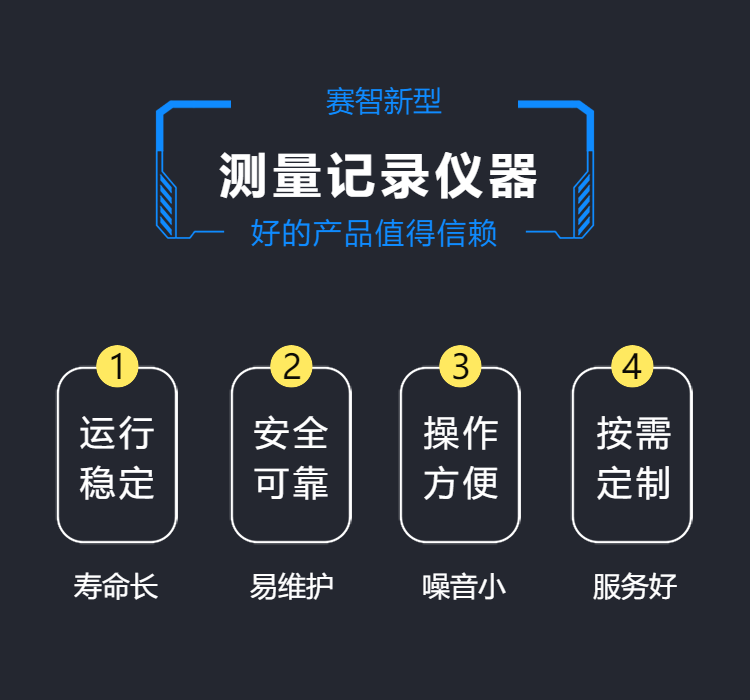 赛智新型

测量记录仪器

好的产品值得信赖

1
运行
稳定

寿命长

2
安全
可靠

易维护

3
操作
方便

噪音小

4
按需
定制

服务好