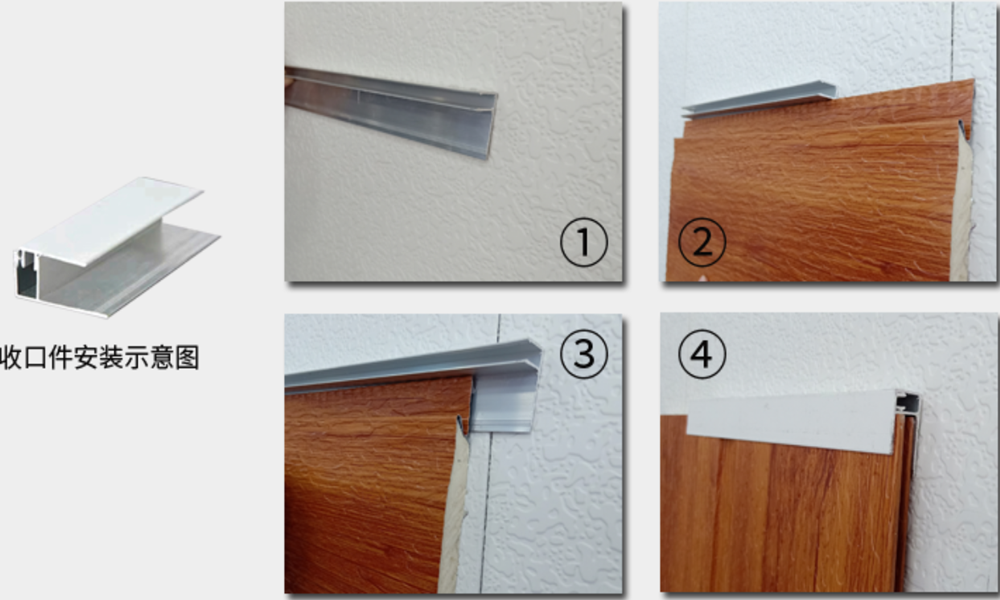 收口件安装示意图

①

②

③

④