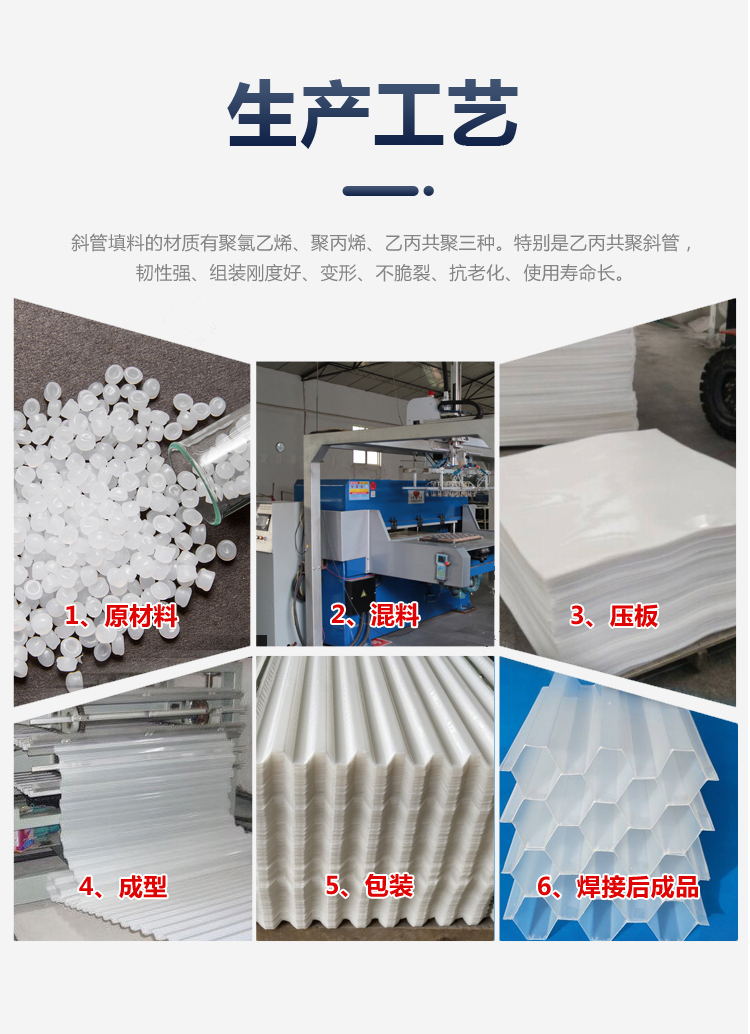 生产工艺

斜管填料的材质有聚氯乙烯、聚丙烯、乙丙共聚三种。特别是乙丙共聚斜管，韧性强、组装刚度好、变形、不脆裂、抗老化、使用寿命长。

1、原材料

2、混料

3、压板

4、成型

5、包装

6、焊接后成品