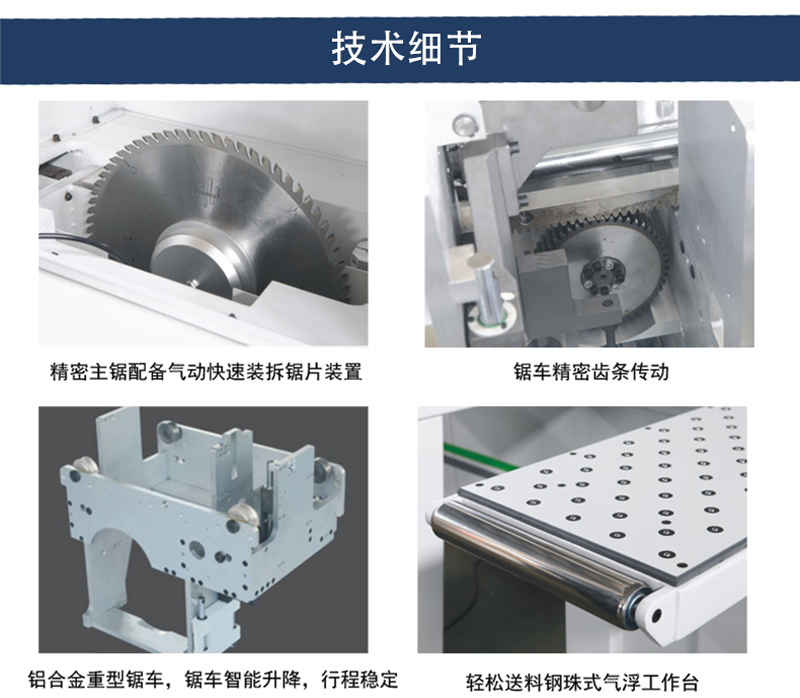 技术细节

精密主锯配备气动快速装拆锯片装置

锯车精密齿条传动

铝合金重型锯车，锯车智能升降，行程稳定

轻松送料钢珠式气浮工作台