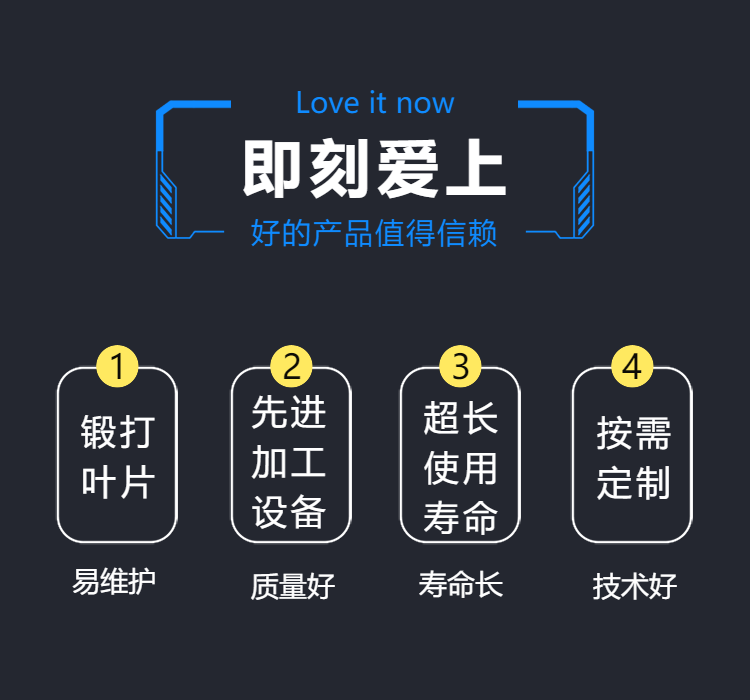 Love it now

即刻爱上

好的产品值得信赖

1
锻打
叶片

易维护

2
先进
加工
设备

质量好

3
超长
使用
寿命

寿命长

4
按需
定制

技术好