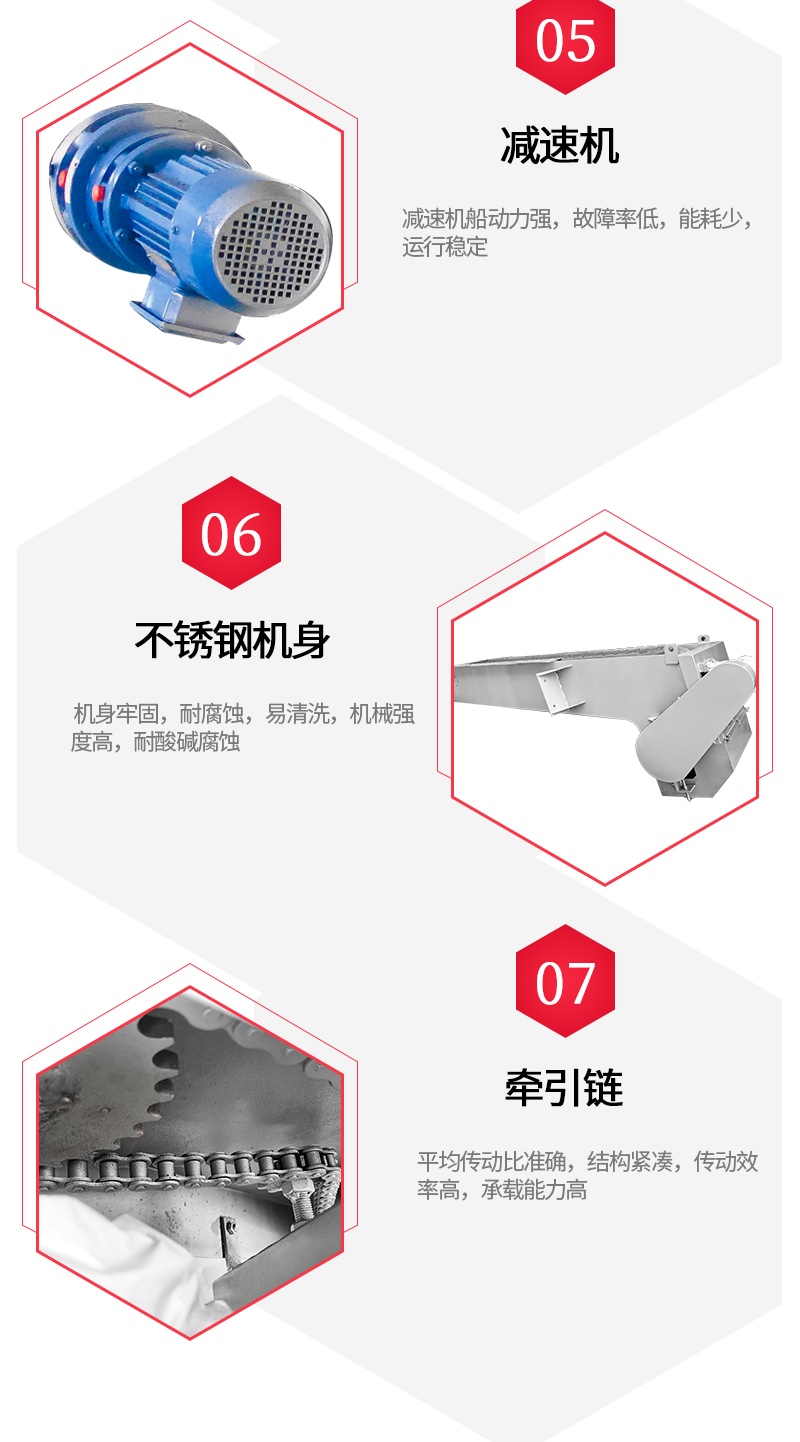 05

减速机

减速机船动力强，故障率低，能耗少，运行稳定

06

不锈钢机身

机身牢固，耐腐蚀，易清洗，机械强度高，耐酸碱腐蚀

07

牵引链

平均传动比准确，结构紧凑，传动效率高，承载能力高