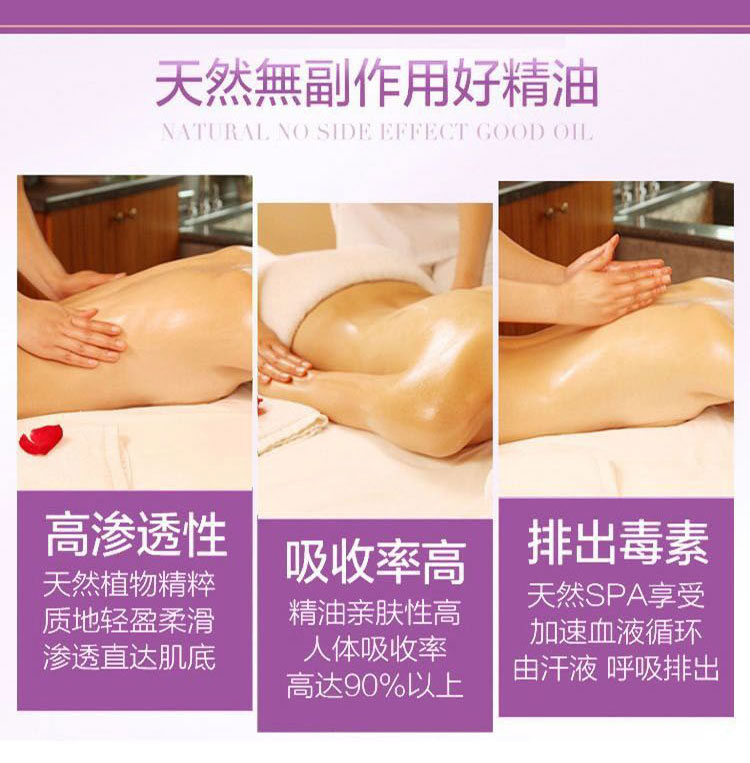 天然無副作用好精油

NATURAL NO SIDE EFFECT GOOD OIL

高渗透性

天然植物精粹
质地轻盈柔滑
渗透直达肌底

吸收率高

精油亲肤性高
人体吸收率
高达90%以上

排出毒素

天然SPA享受
加速血液循环
由汗液 呼吸排出