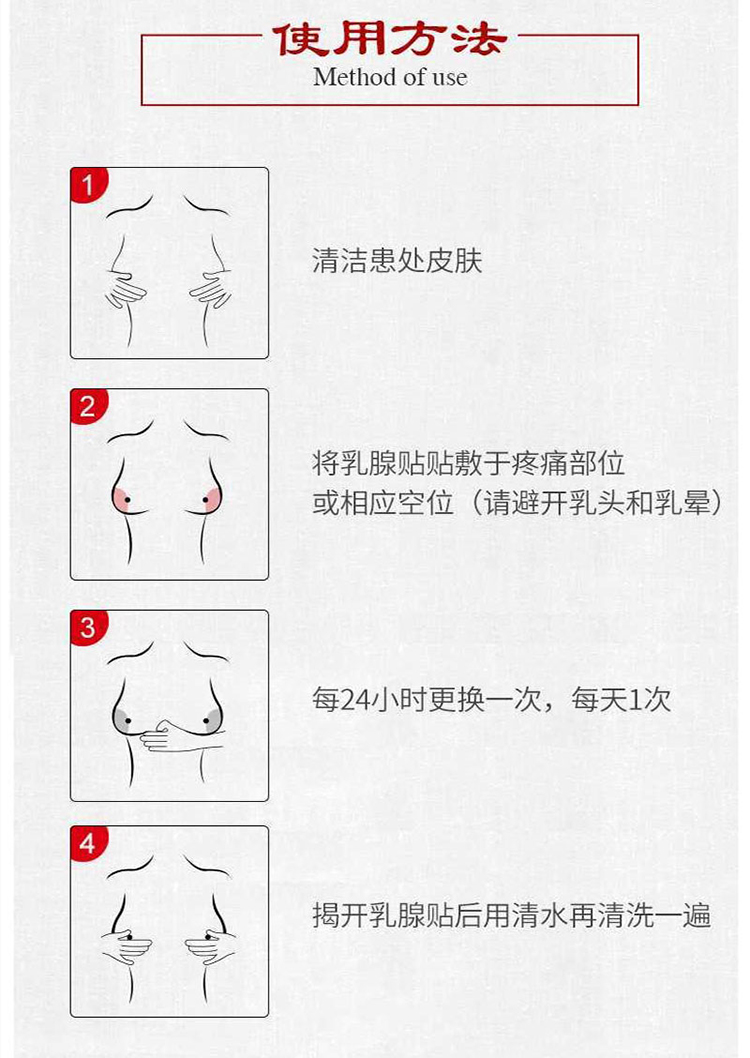 使用方法
Method of use

1
清洁患处皮肤

2
将乳腺贴贴敷于疼痛部位
或相应空位（请避开乳头和乳晕）

3
每24小时更换一次，每天1次

4
揭开乳腺贴后用清水再清洗一遍