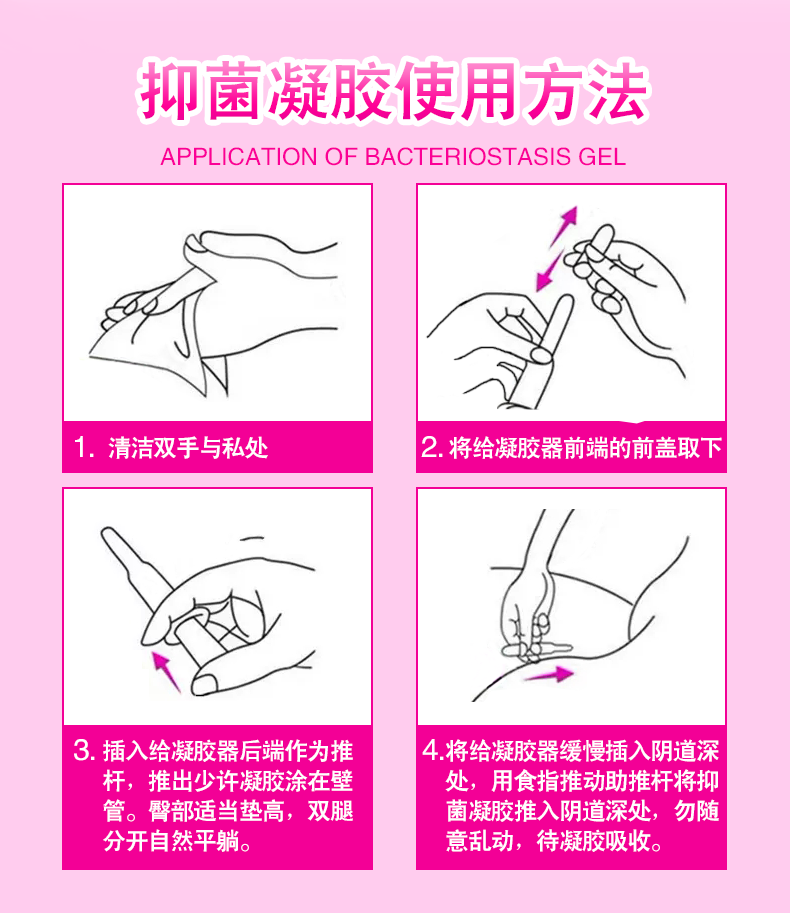 抑菌凝胶使用方法

APPLICATION OF BACTERIOSTASIS GEL

1. 清洁双手与私处

2. 将给凝胶器前端的前盖取下

3. 插入给凝胶器后端作为推杆，推出少许凝胶涂在壁管。臀部适当垫高，双腿分开自然平躺。

4.将给凝胶器缓慢插入阴道深处，用食指推动助推杆将抑菌凝胶推入阴道深处，勿随意乱动，待凝胶吸收。