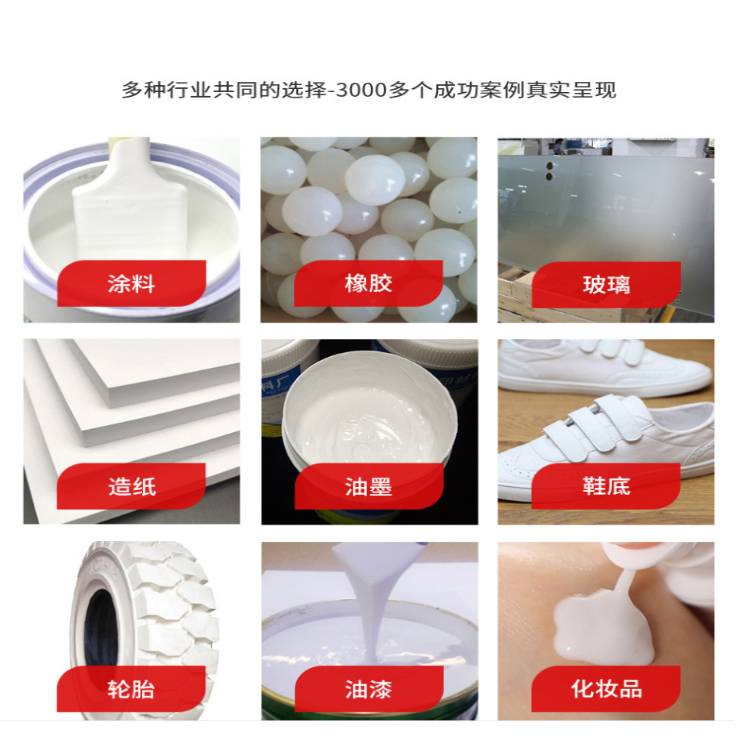 多种行业共同的选择-3000多个成功案例真实呈现

涂料

橡胶

玻璃

造纸

油墨

鞋底

轮胎

油漆

化妆品