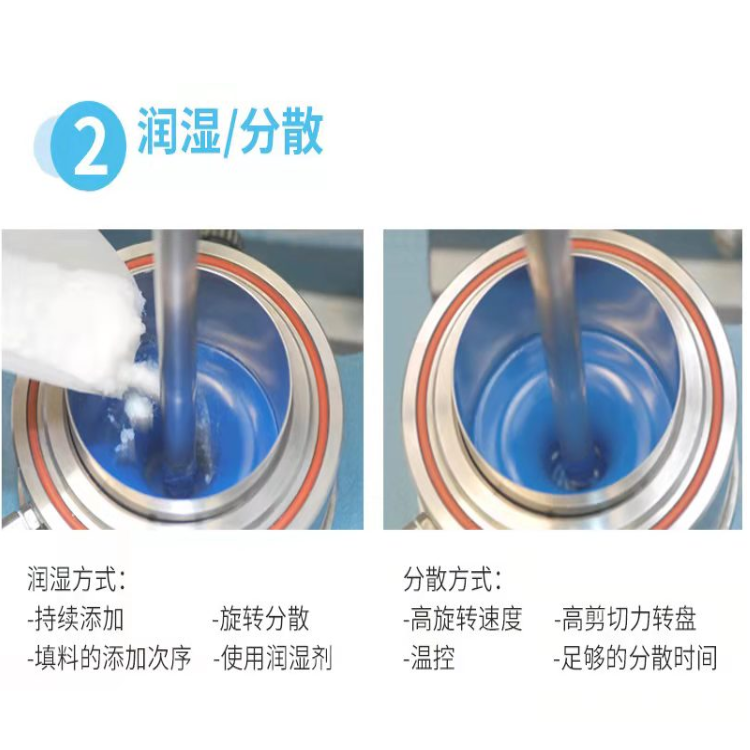 2 润湿/分散

润湿方式:
-持续添加
-填料的添加次序
-旋转分散
-使用润湿剂

分散方式:
-高旋转速度
-温控
-高剪切力转盘
-足够的分散时间