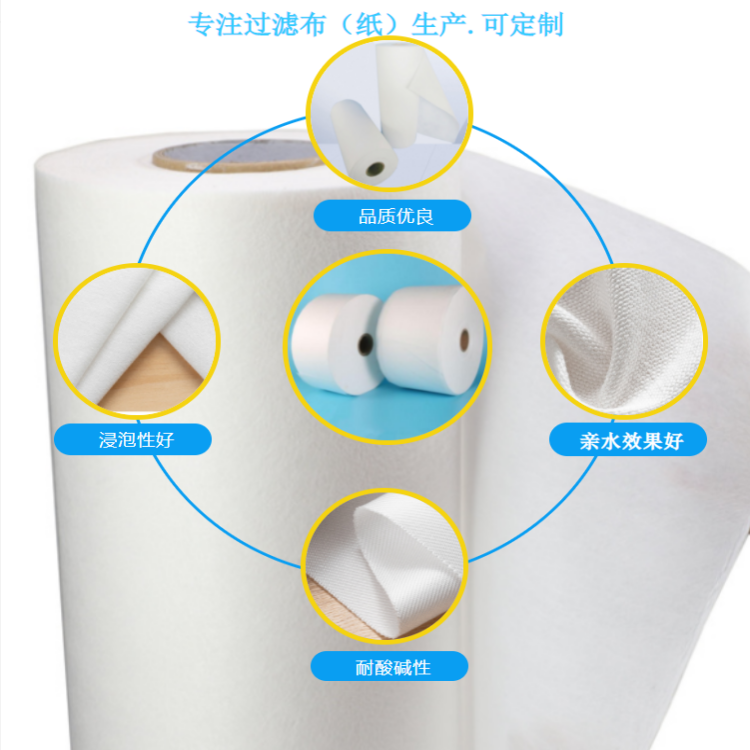 专注过滤布（纸）生产. 可定制

品质优良

浸泡性好

亲水效果好

耐酸碱性