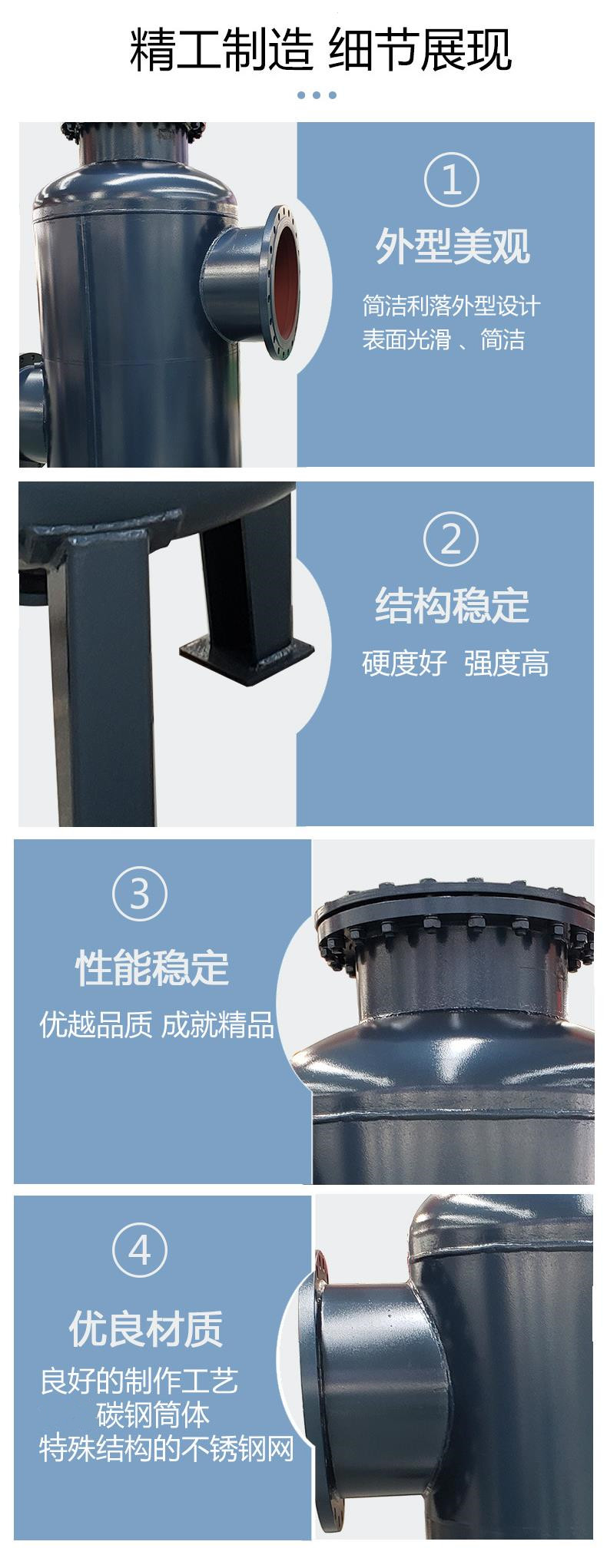 精工制造 细节展现

①
外型美观
简洁利落外型设计
表面光滑 、简洁

②
结构稳定
硬度好 强度高

③
性能稳定
优越品质 成就精品

④
优良材质
良好的制作工艺
碳钢筒体
特殊结构的不锈钢网