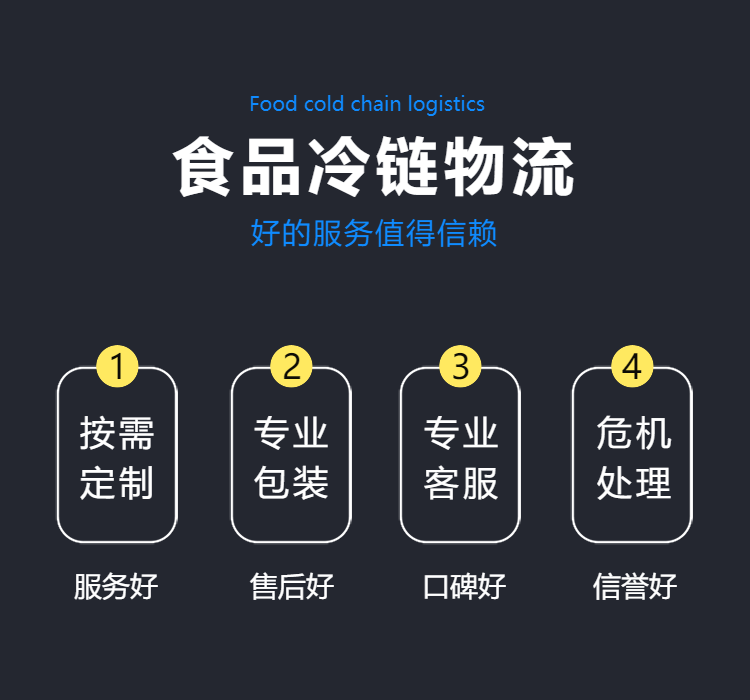 Food cold chain logistics

食品冷链物流

好的服务值得信赖

1
按需
定制
服务好

2
专业
包装
售后好

3
专业
客服
口碑好

4
危机
处理
信誉好