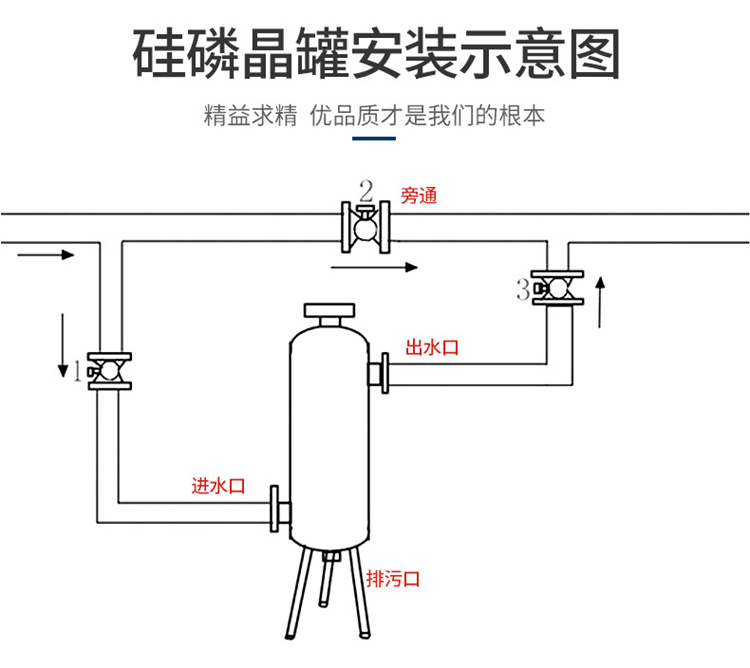 硅磷晶罐安装示意图

精益求精 优品质才是我们的根本

2
旁通

3

1

出水口

进水口

排污口