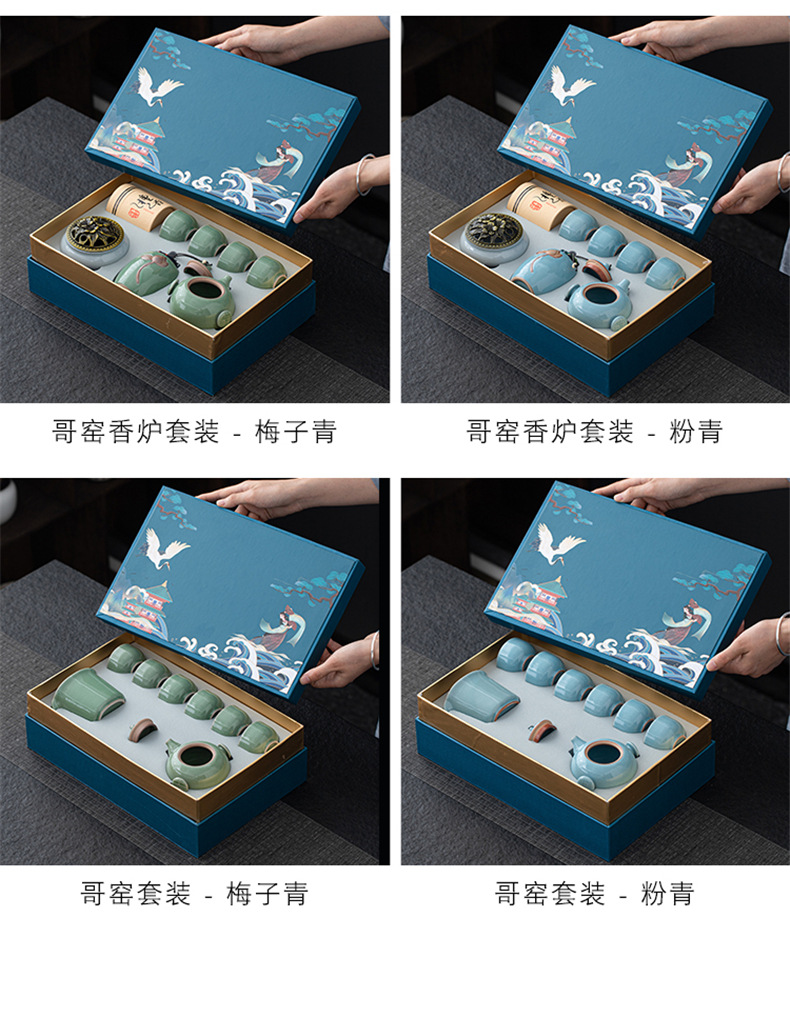 哥窑香炉套装 - 梅子青

哥窑香炉套装 - 粉青

哥窑套装 - 梅子青

哥窑套装 - 粉青